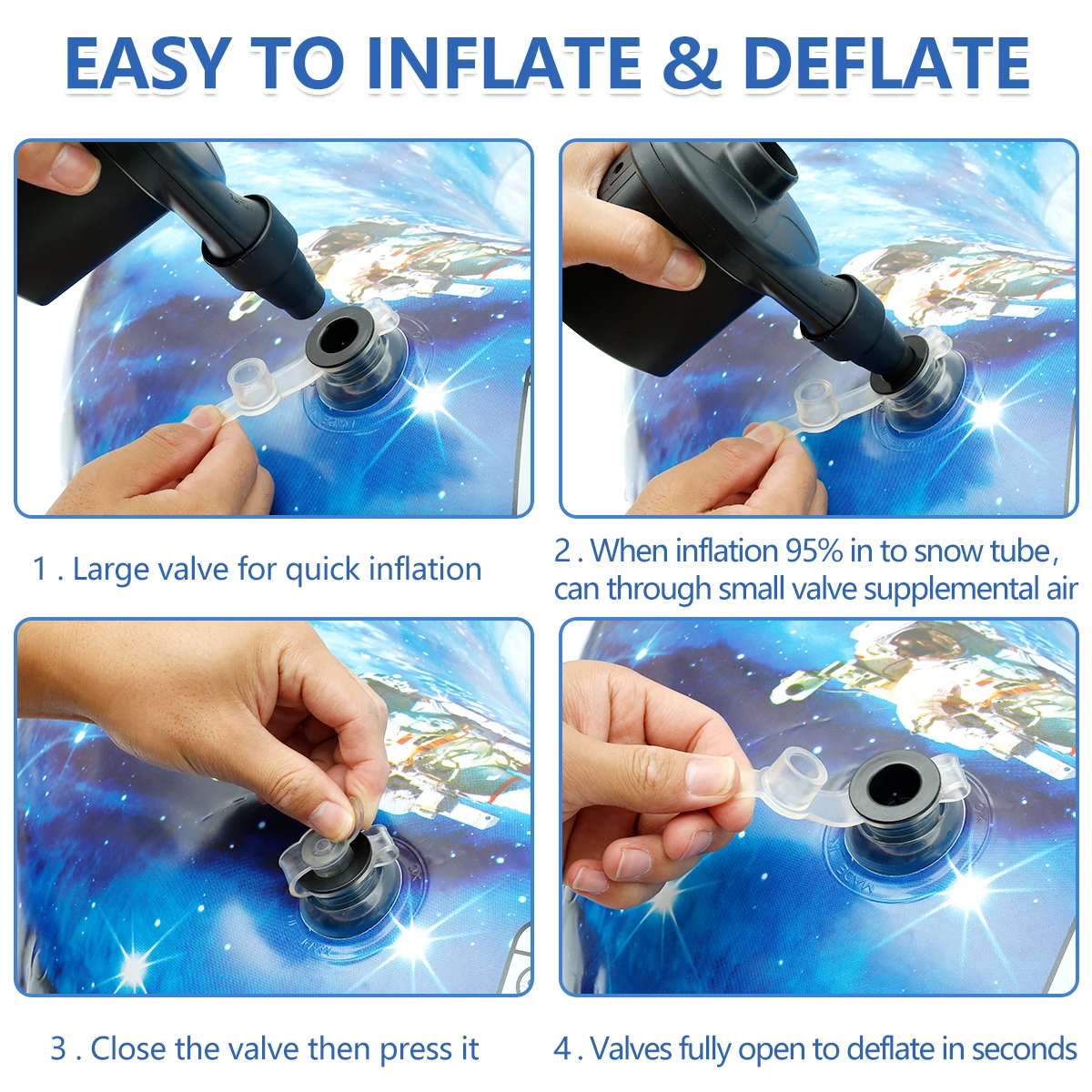 EASY TO INFLATE & DEFLATE

1 . Large valve for quick inflation

2 . When inflation 95% in to snow tube, can through small valve supplemental air

3 . Close the valve then press it

4 . Valves fully open to deflate in seconds