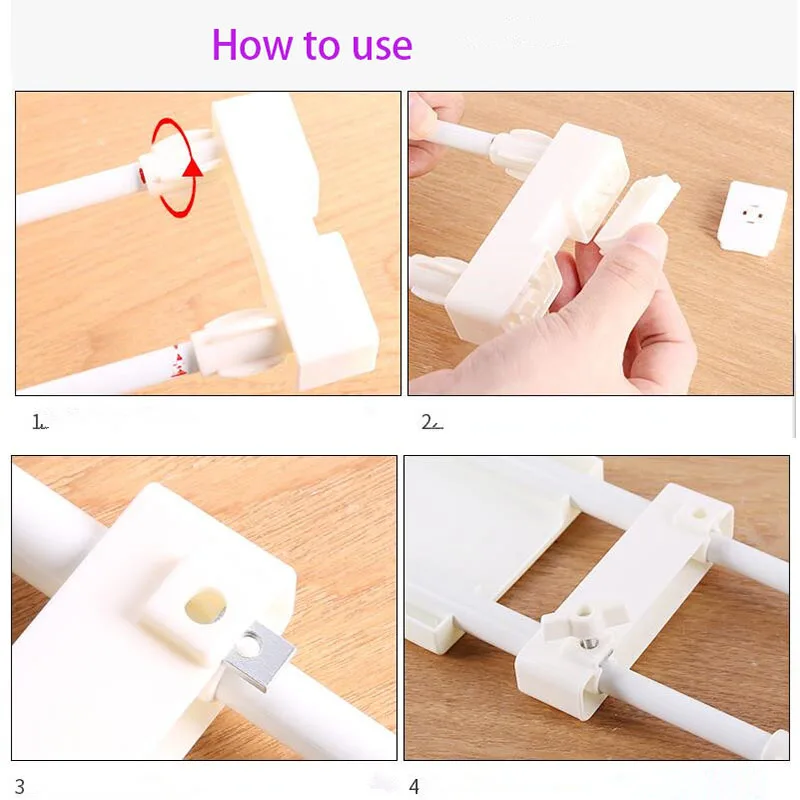 How to use

1.

2.

3

4