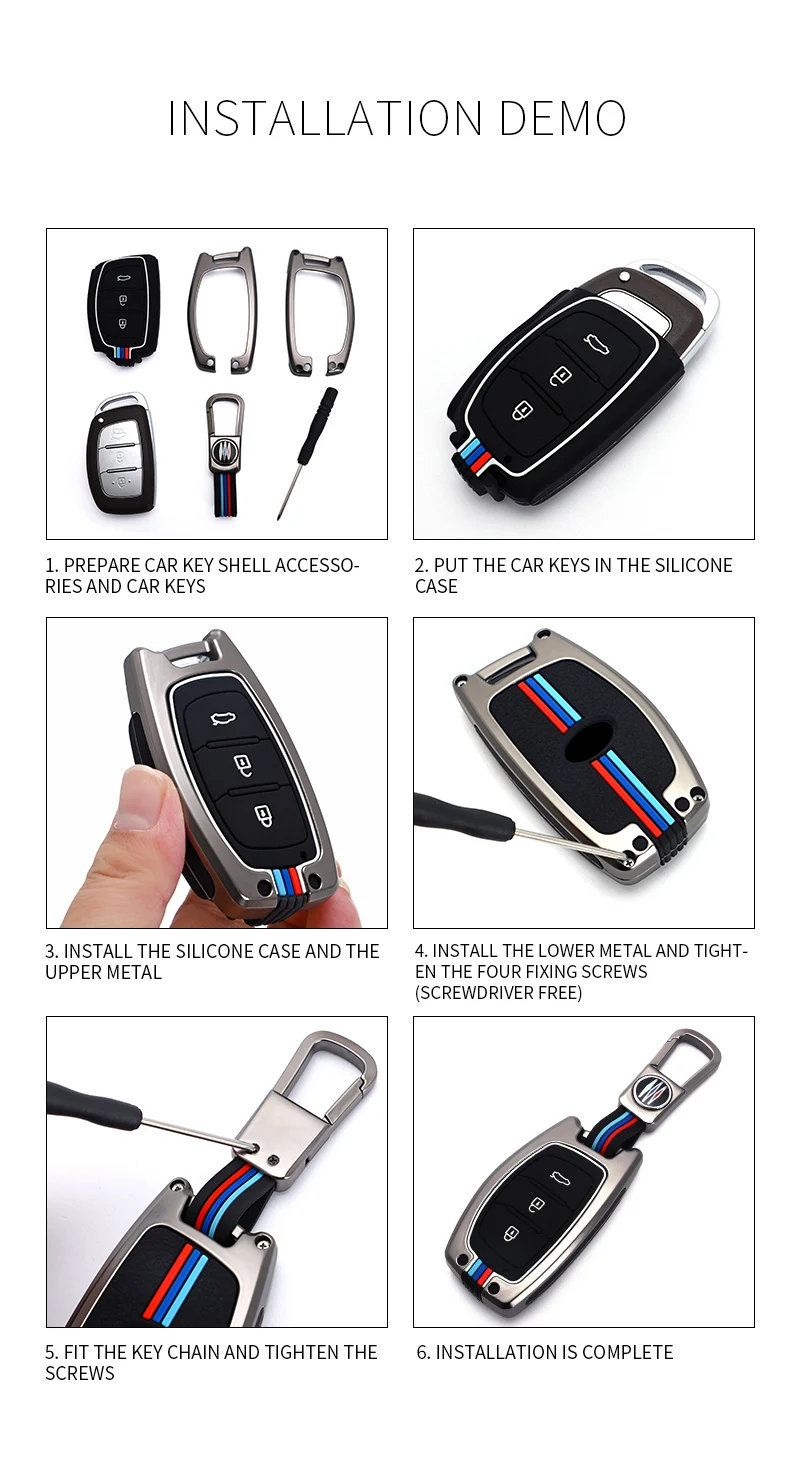 INSTALLATION DEMO

1. PREPARE CAR KEY SHELL ACCESSORIES AND CAR KEYS

2. PUT THE CAR KEYS IN THE SILICONE CASE

3. INSTALL THE SILICONE CASE AND THE UPPER METAL

4. INSTALL THE LOWER METAL AND TIGHTEN THE FOUR FIXING SCREWS (SCREWDRIVER FREE)

5. FIT THE KEY CHAIN AND TIGHTEN THE SCREWS

6. INSTALLATION IS COMPLETE