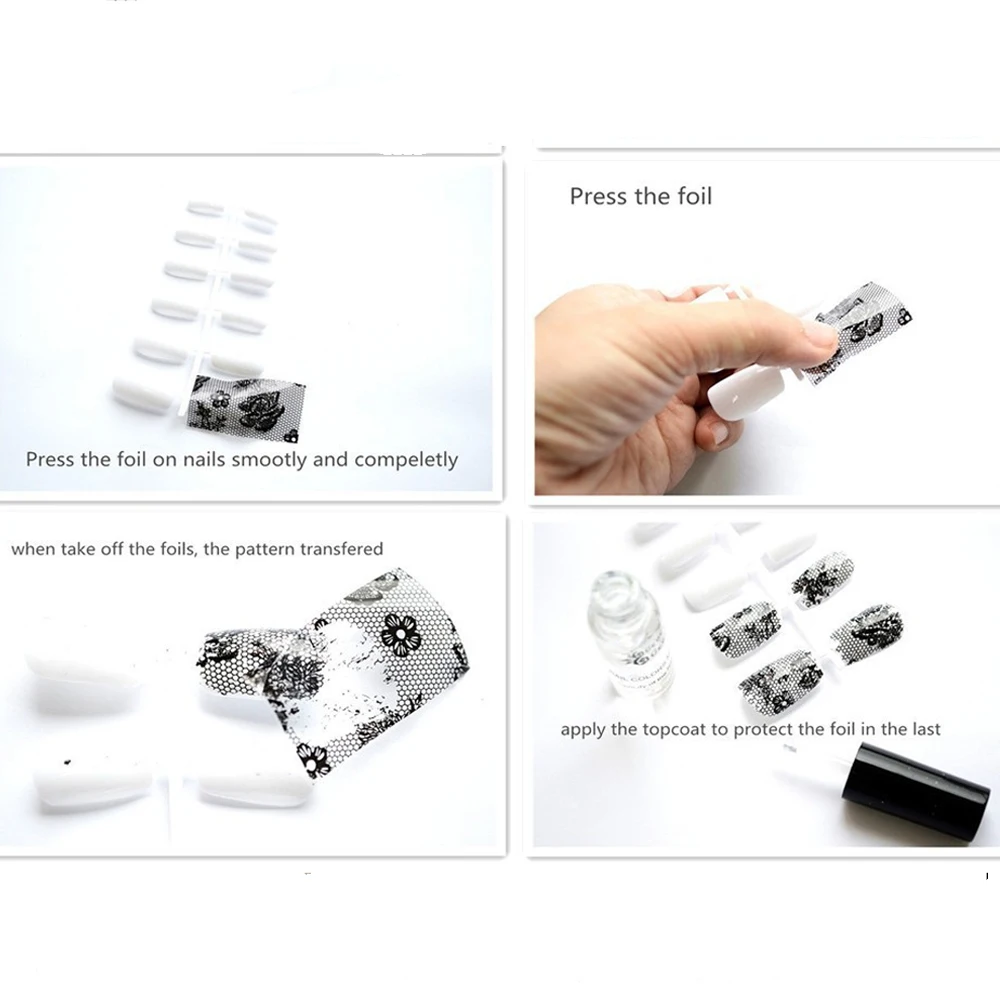 Press the foil on nails smootly and compeletly

Press the foil

when take off the foils, the pattern transfered

apply the topcoat to protect the foil in the last