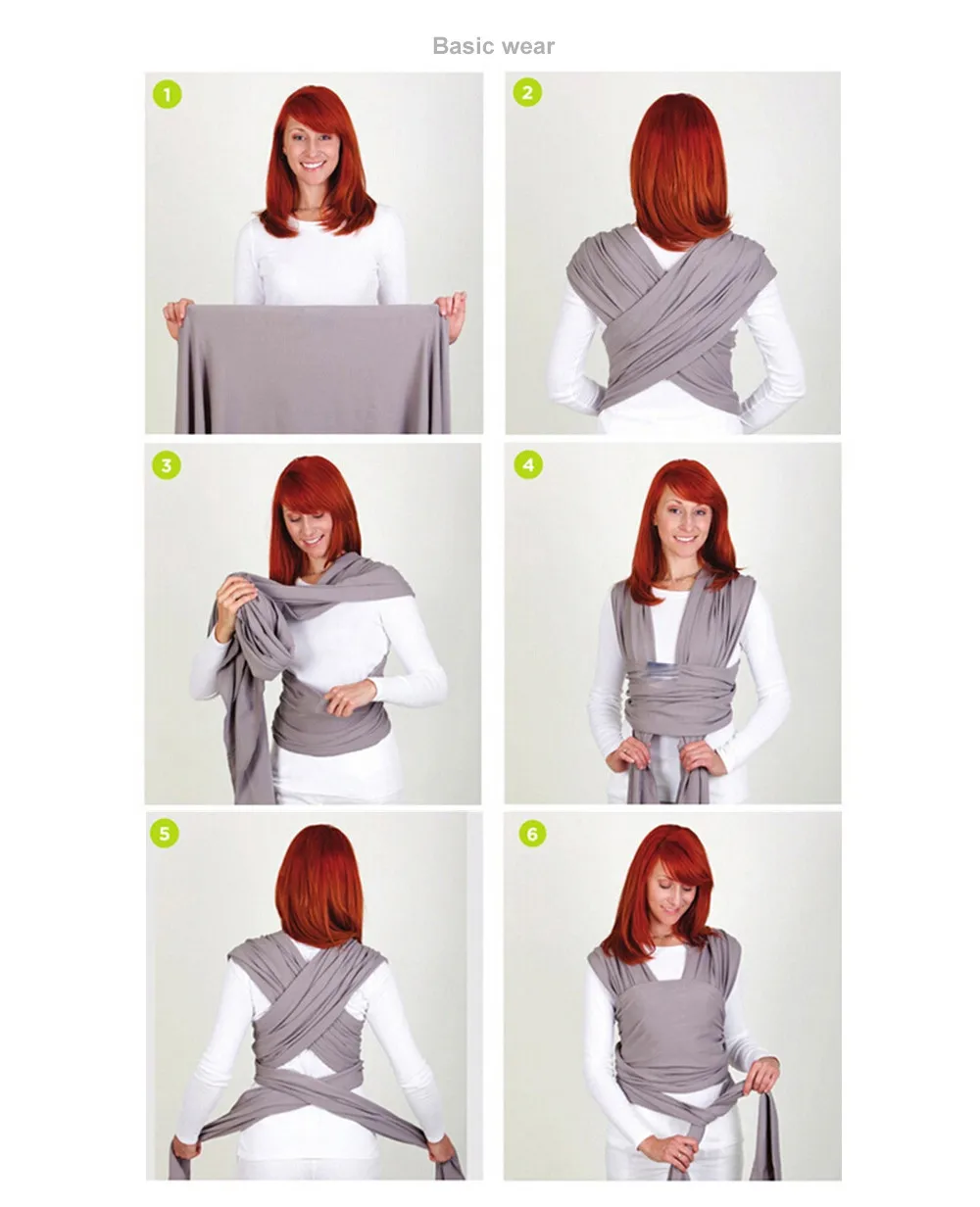 Basic wear

1

2

3

4

5

6