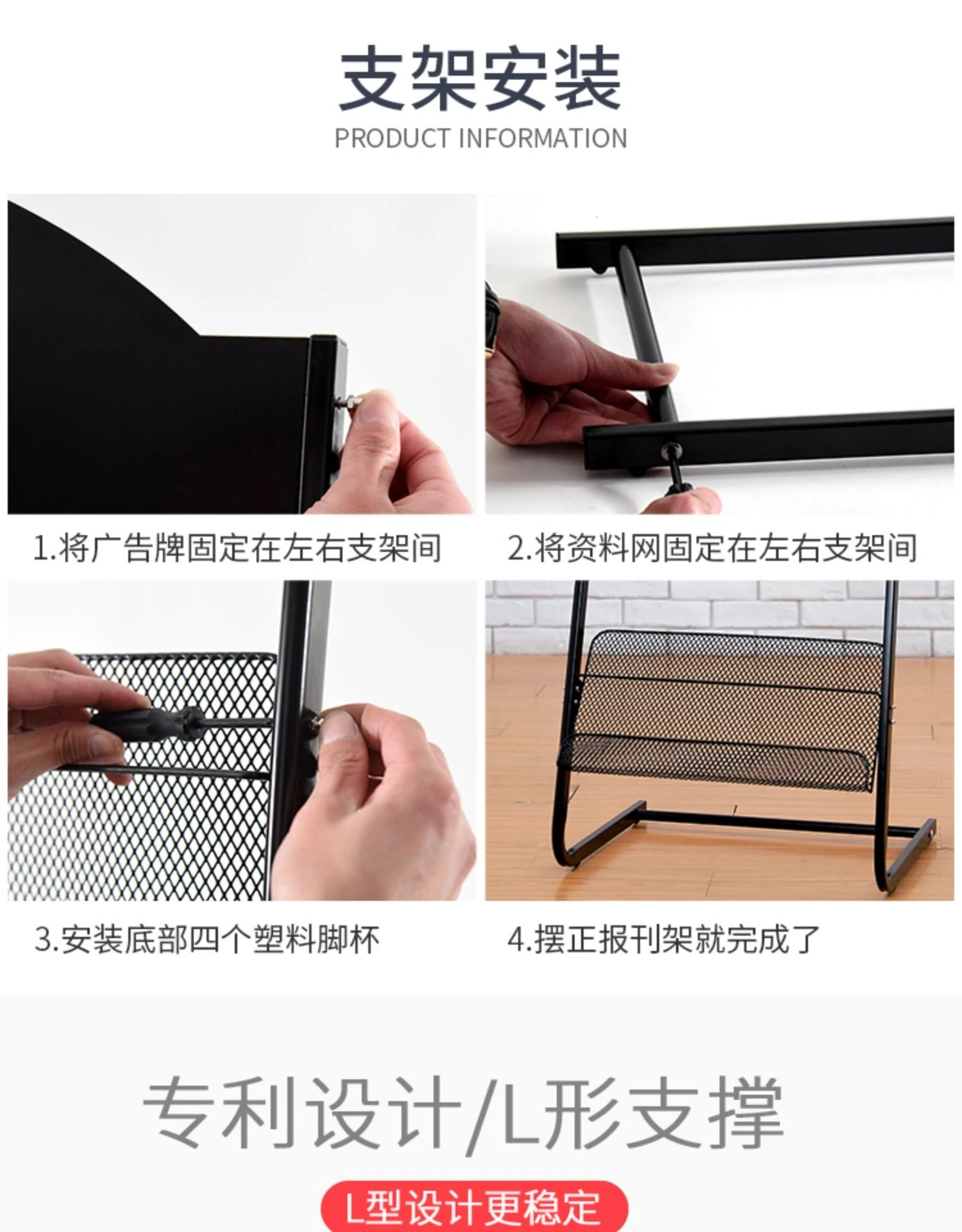 支架安装
PRODUCT INFORMATION

1.将广告牌固定在左右支架间

2.将资料网固定在左右支架间

3.安装底部四个塑料脚杯

4.摆正报刊架就完成了

专利设计/L形支撑

L型设计更稳定