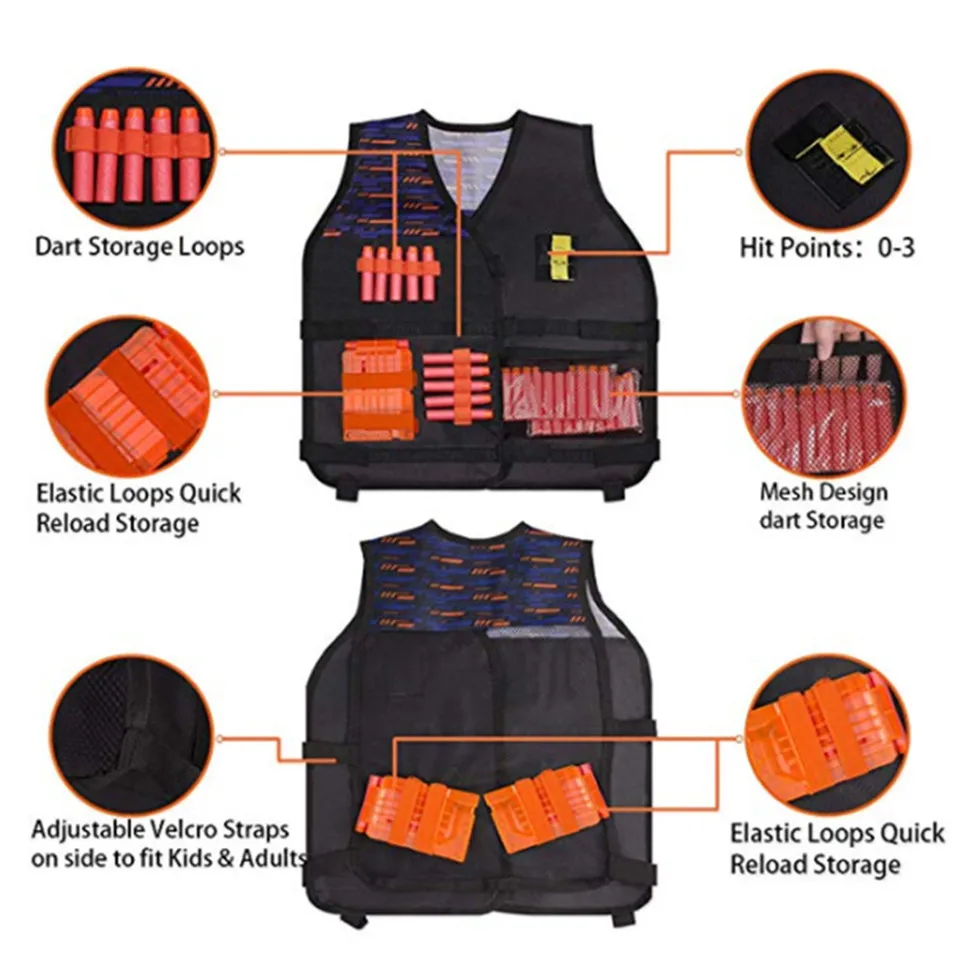 Dart Storage Loops

Hit Points: 0-3

Elastic Loops Quick Reload Storage

Mesh Design dart Storage

Adjustable Velcro Straps on side to fit Kids & Adults

Elastic Loops Quick Reload Storage