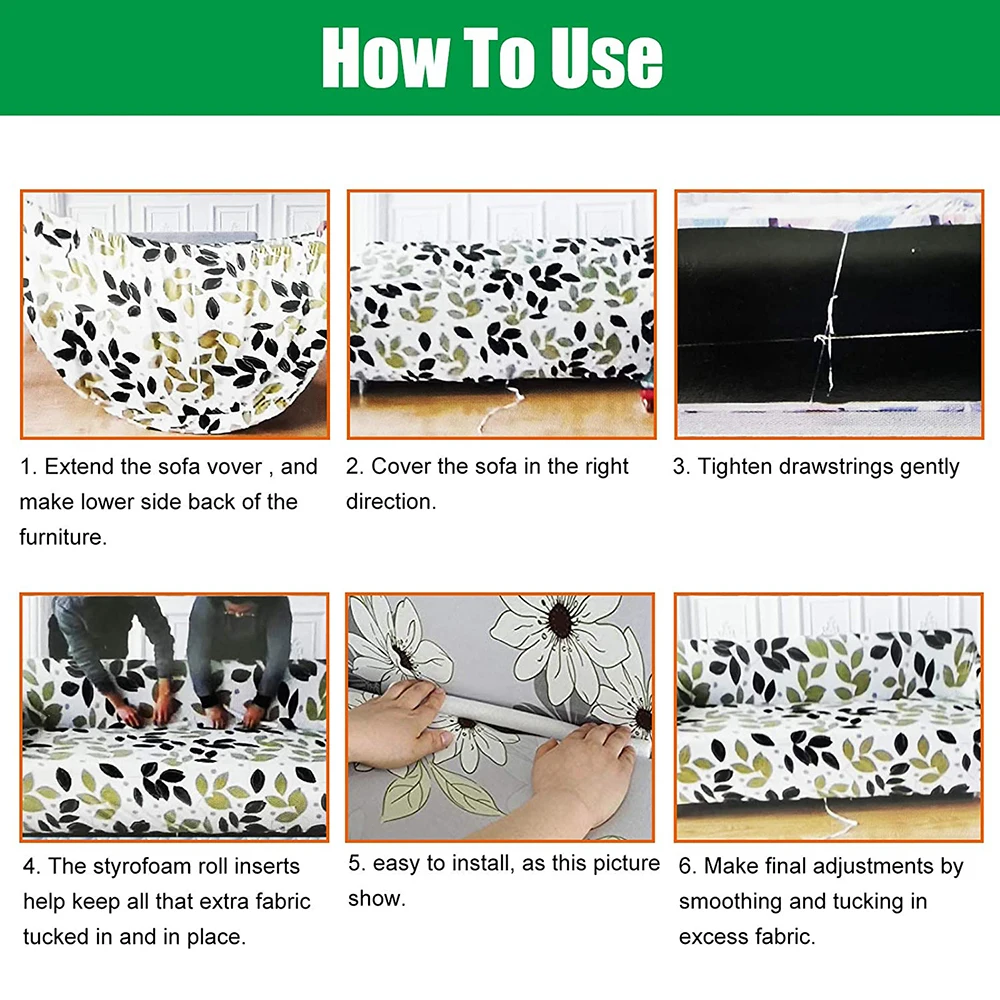 How To Use

1. Extend the sofa vover , and make lower side back of the furniture.

2. Cover the sofa in the right direction.

3. Tighten drawstrings gently

4. The styrofoam roll inserts help keep all that extra fabric tucked in and in place.

5. easy to install, as this picture show.

6. Make final adjustments by smoothing and tucking in excess fabric.