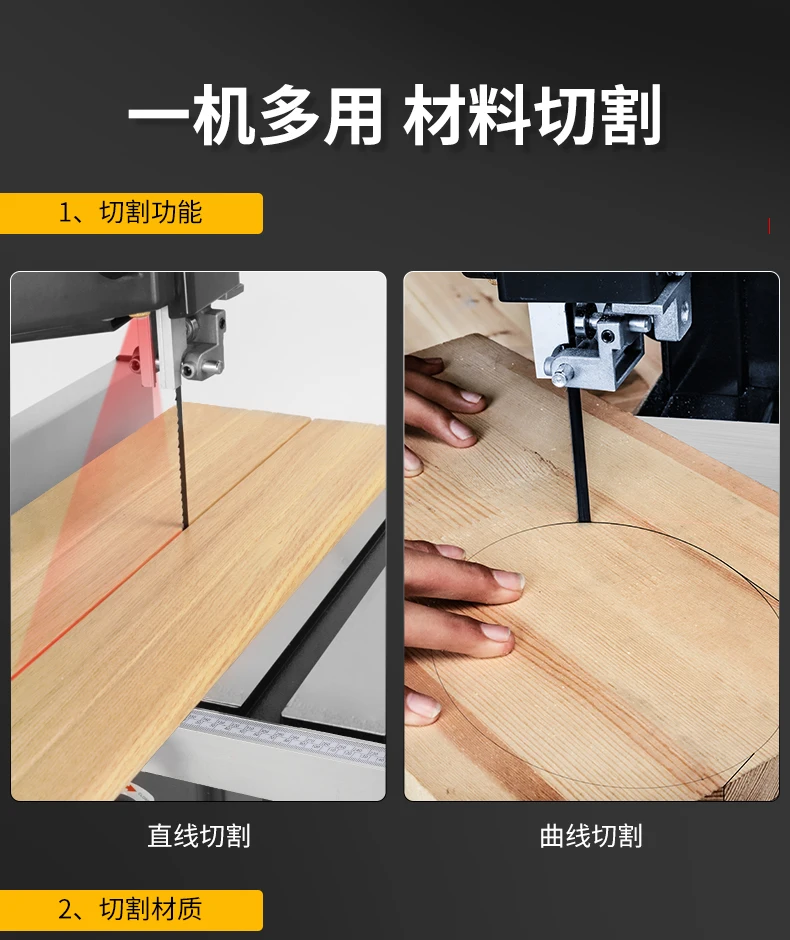 一机多用 材料切割

1、切割功能

直线切割

曲线切割

2、切割材质