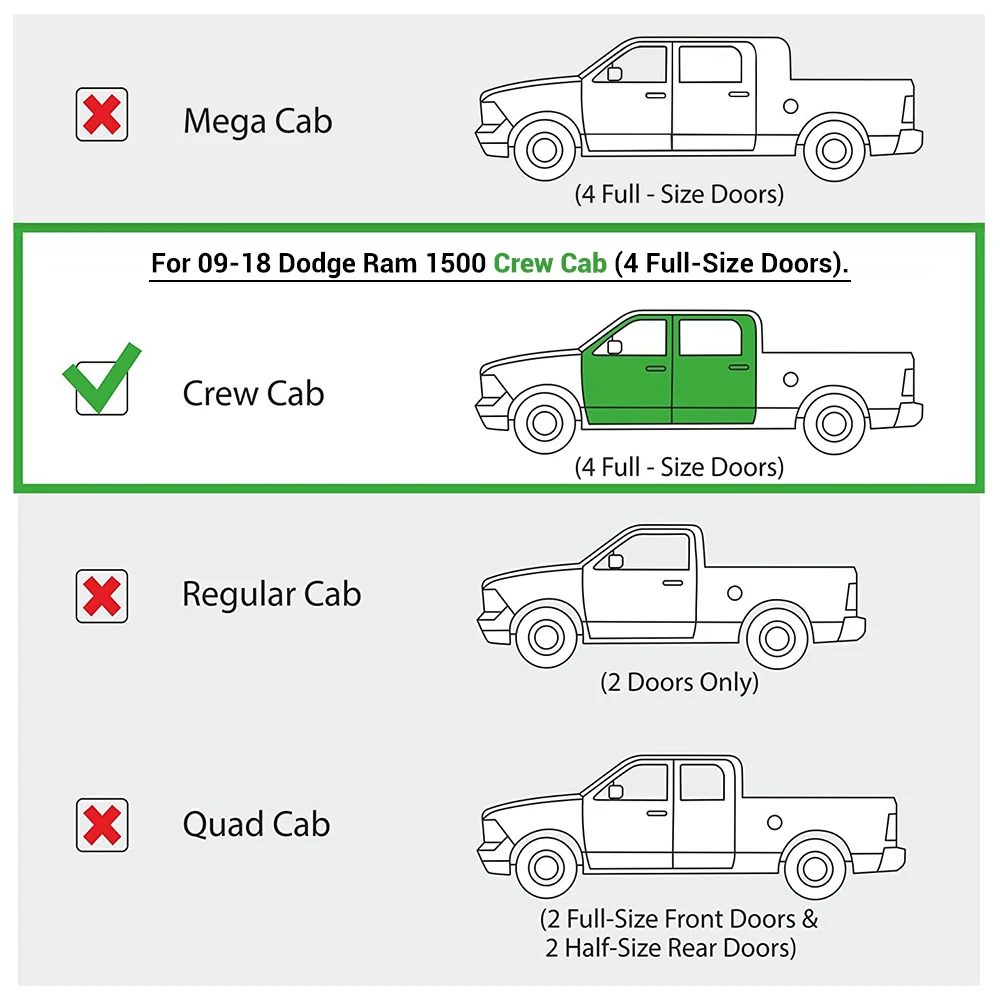 Mega Cab

(4 Full - Size Doors)

For 09-18 Dodge Ram 1500 Crew Cab (4 Full-Size Doors).

Crew Cab

(4 Full - Size Doors)

Regular Cab

(2 Doors Only)

Quad Cab

(2 Full-Size Front Doors & 2 Half-Size Rear Doors)