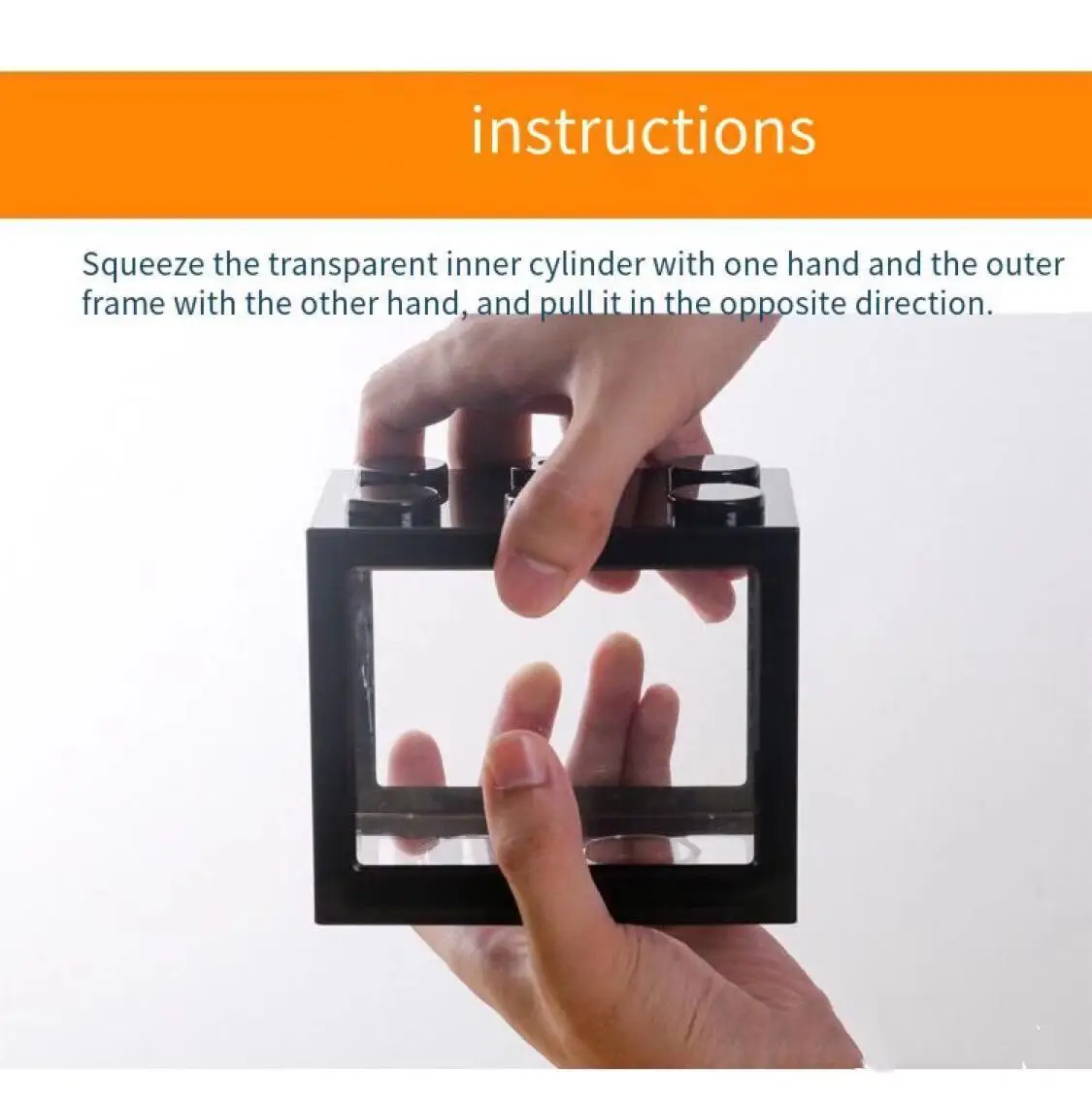 instructions

Squeeze the transparent inner cylinder with one hand and the outer frame with the other hand, and pull it in the opposite direction.