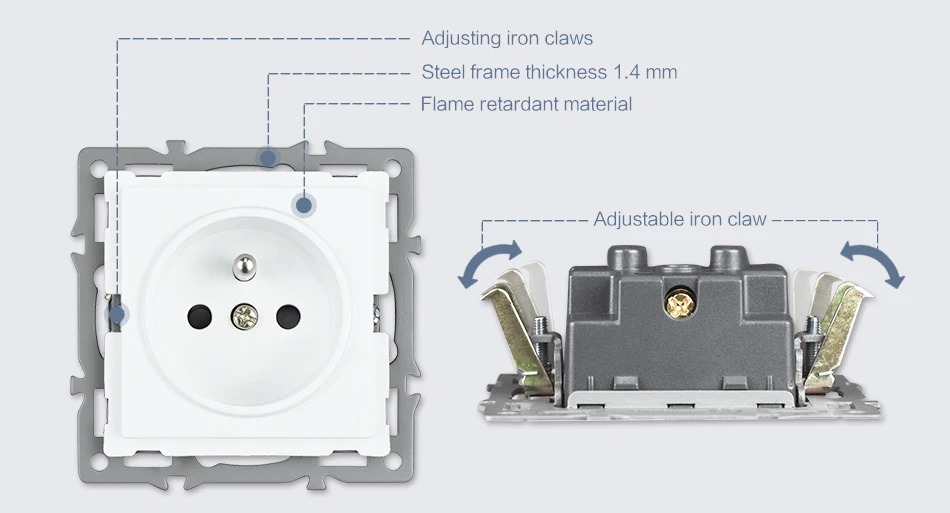 Adjusting iron claws
Steel frame thickness 1.4 mm
Flame retardant material
Adjustable iron claw