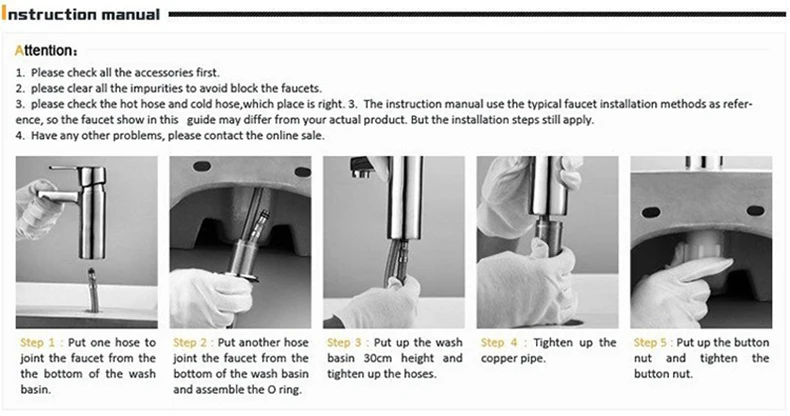 Instruction manual

Attention:

1. Please check all the accessories first.
2. please clear all the impurities to avoid block the faucets.
3. please check the hot hose and cold hose,which place is right. 3. The instruction manual use the typical faucet installation methods as reference, so the faucet show in this guide may differ from your actual product. But the installation steps still apply.
4. Have any other problems, please contact the online sale.

Step 1 : Put one hose to joint the faucet from the the bottom of the wash basin.

Step 2 : Put another hose joint the faucet from the bottom of the wash basin and assemble the O ring.

Step 3 : Put up the wash basin 30cm height and tighten up the hoses.

Step 4 : Tighten up the copper pipe.

Step 5 : Put up the button nut and tighten the button nut.