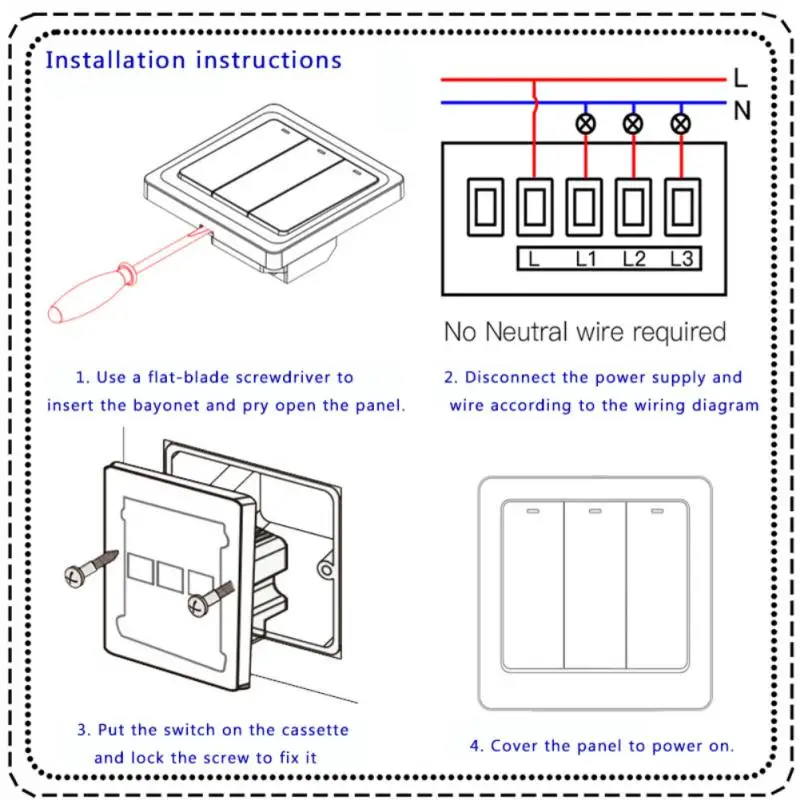 Installation instructions

L
N

L L1 L2 L3

No Neutral wire required

1. Use a flat-blade screwdriver to insert the bayonet and pry open the panel.

2. Disconnect the power supply and wire according to the wiring diagram

3. Put the switch on the cassette and lock the screw to fix it

4. Cover the panel to power on.