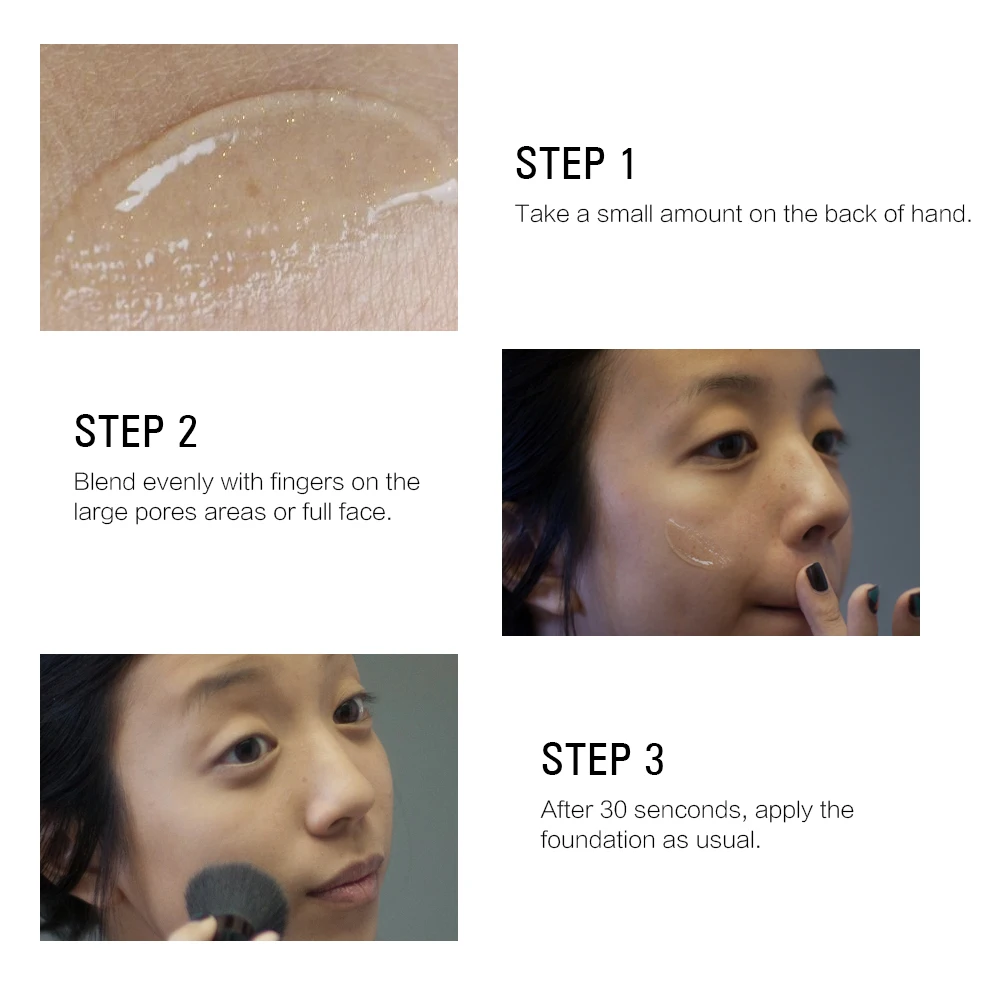 STEP 1
Take a small amount on the back of hand.

STEP 2
Blend evenly with fingers on the large pores areas or full face.

STEP 3
After 30 senconds, apply the foundation as usual.