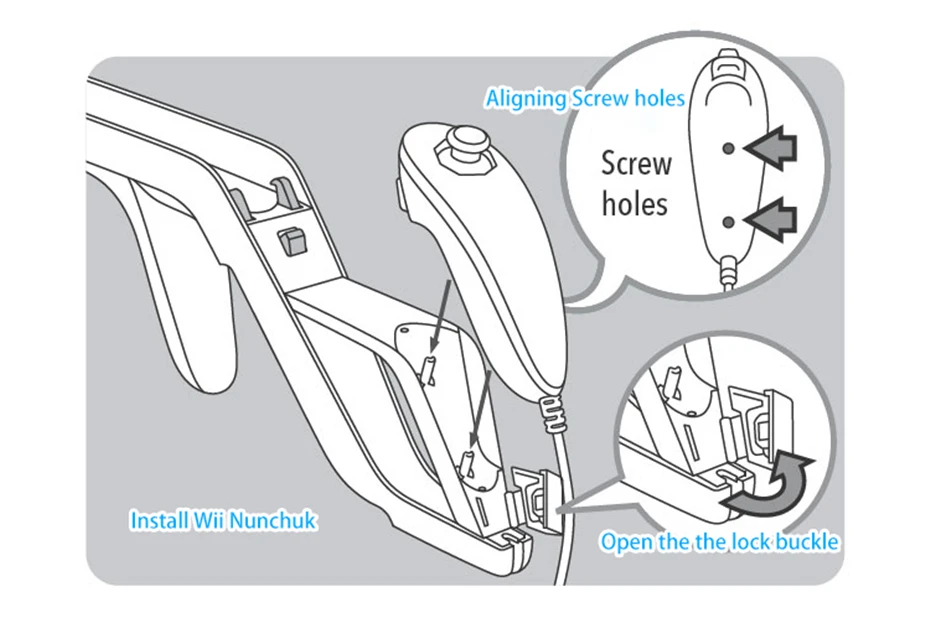 Aligning Screw holes

Screw holes

Install Wii Nunchuk

Open the the lock buckle