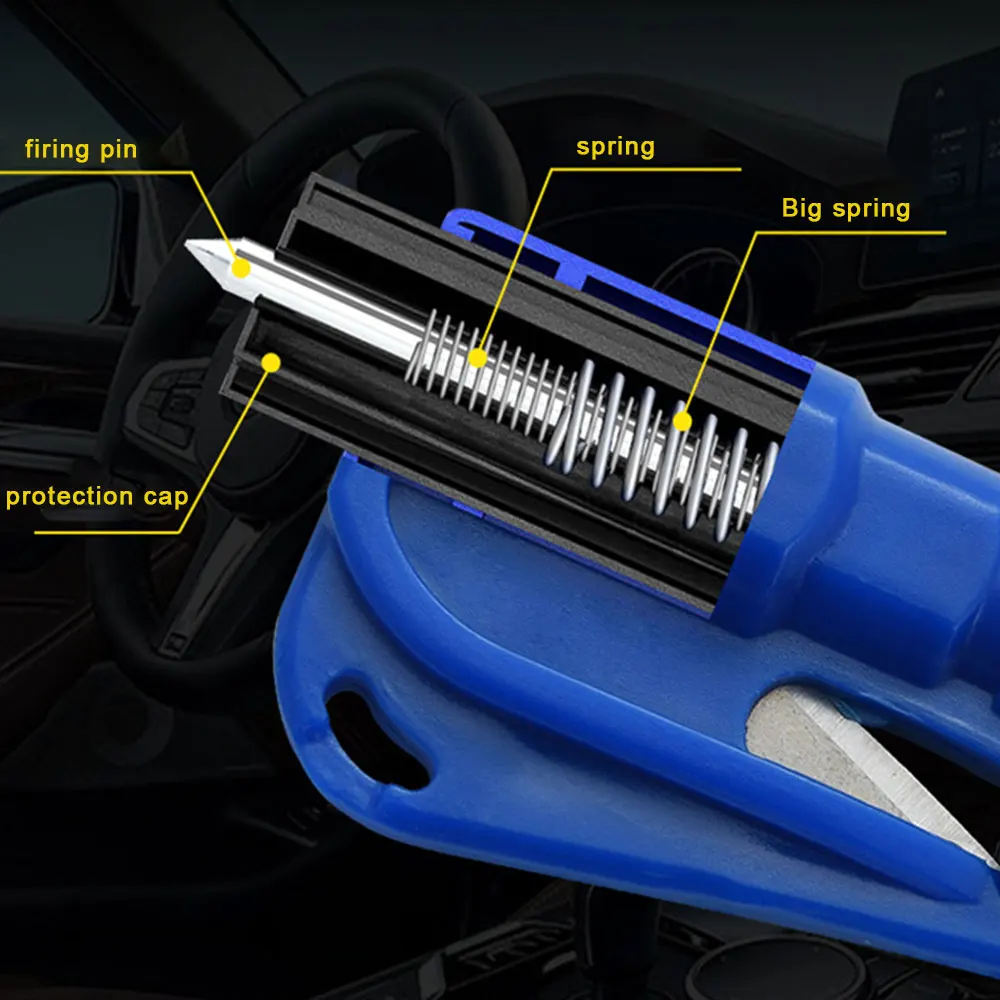 firing pin

spring

Big spring

protection cap