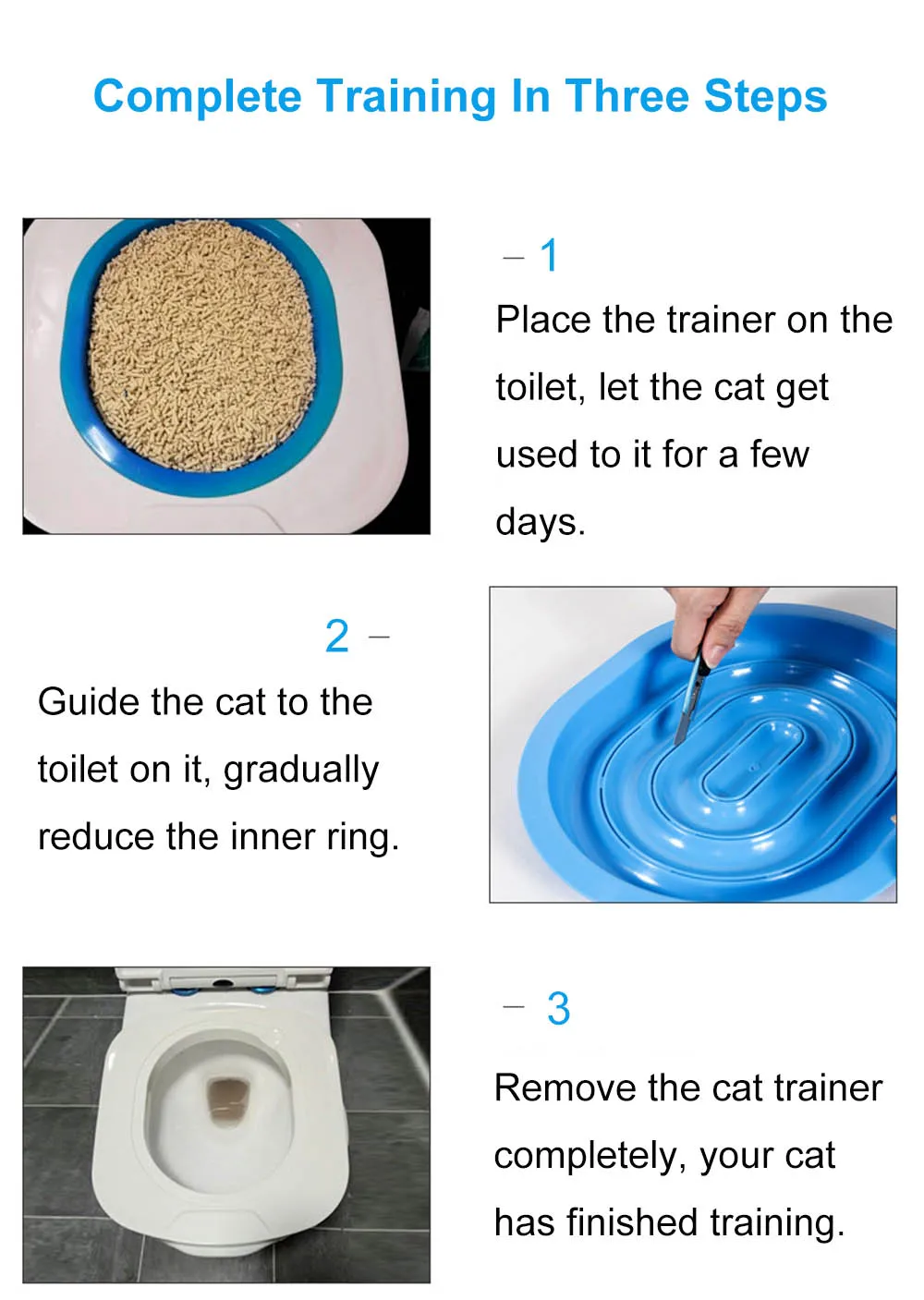 Complete Training In Three Steps

– 1

Place the trainer on the toilet, let the cat get used to it for a few days.

2 –

Guide the cat to the toilet on it, gradually reduce the inner ring.

– 3

Remove the cat trainer completely, your cat has finished training.