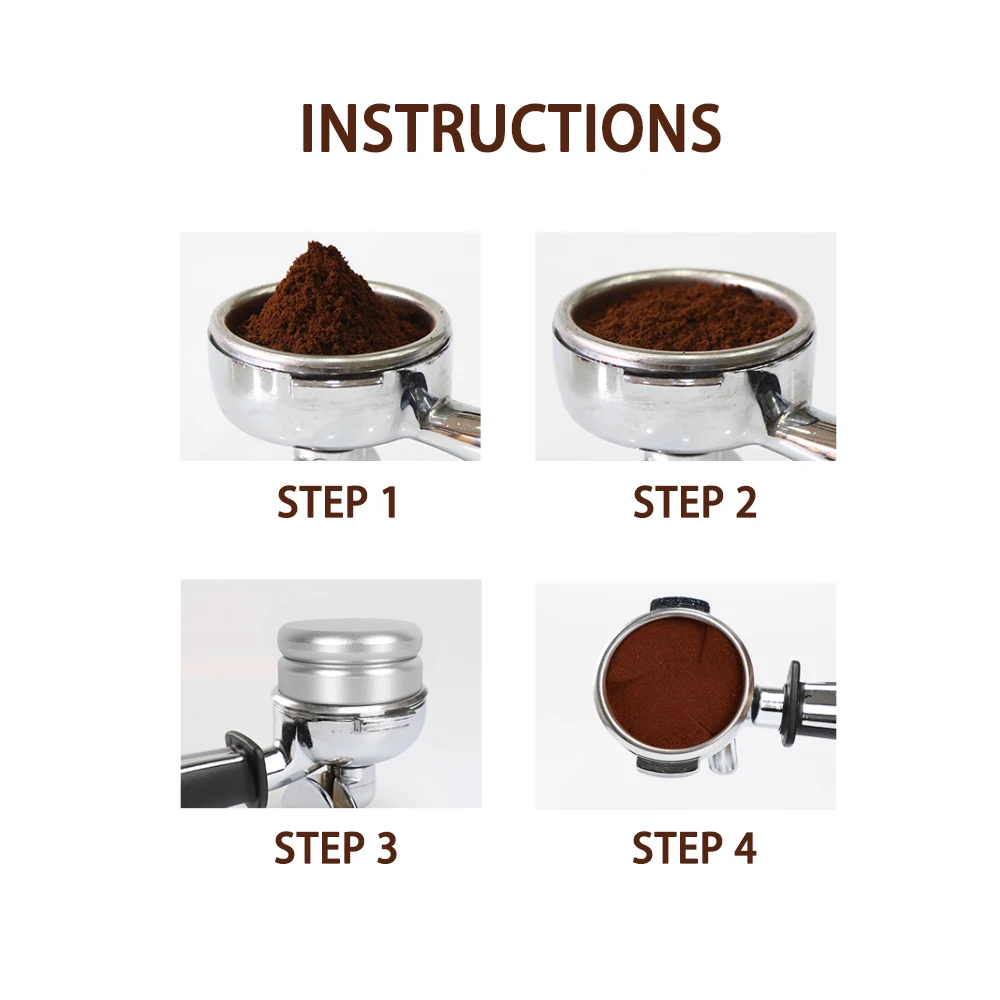 INSTRUCTIONS

STEP 1

STEP 2

STEP 3

STEP 4