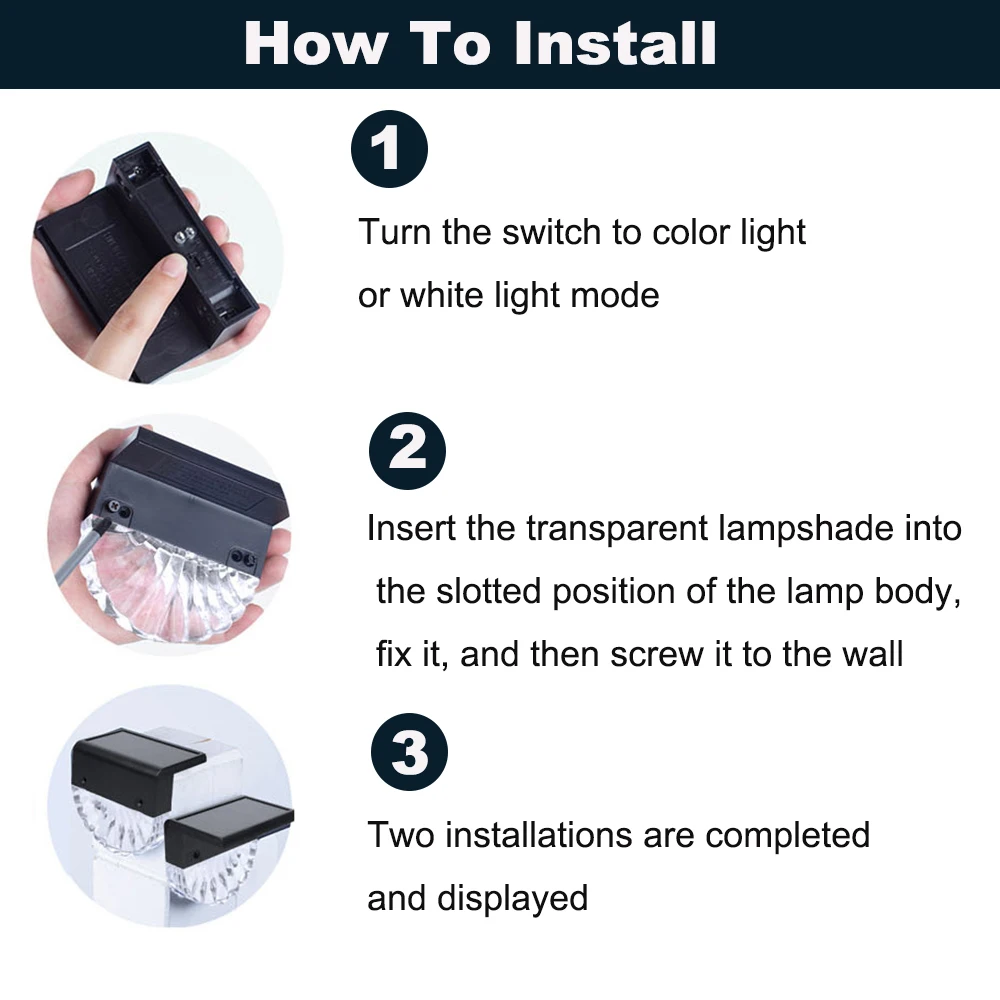 How To Install

1

Turn the switch to color light or white light mode

2

Insert the transparent lampshade into the slotted position of the lamp body, fix it, and then screw it to the wall

3

Two installations are completed and displayed