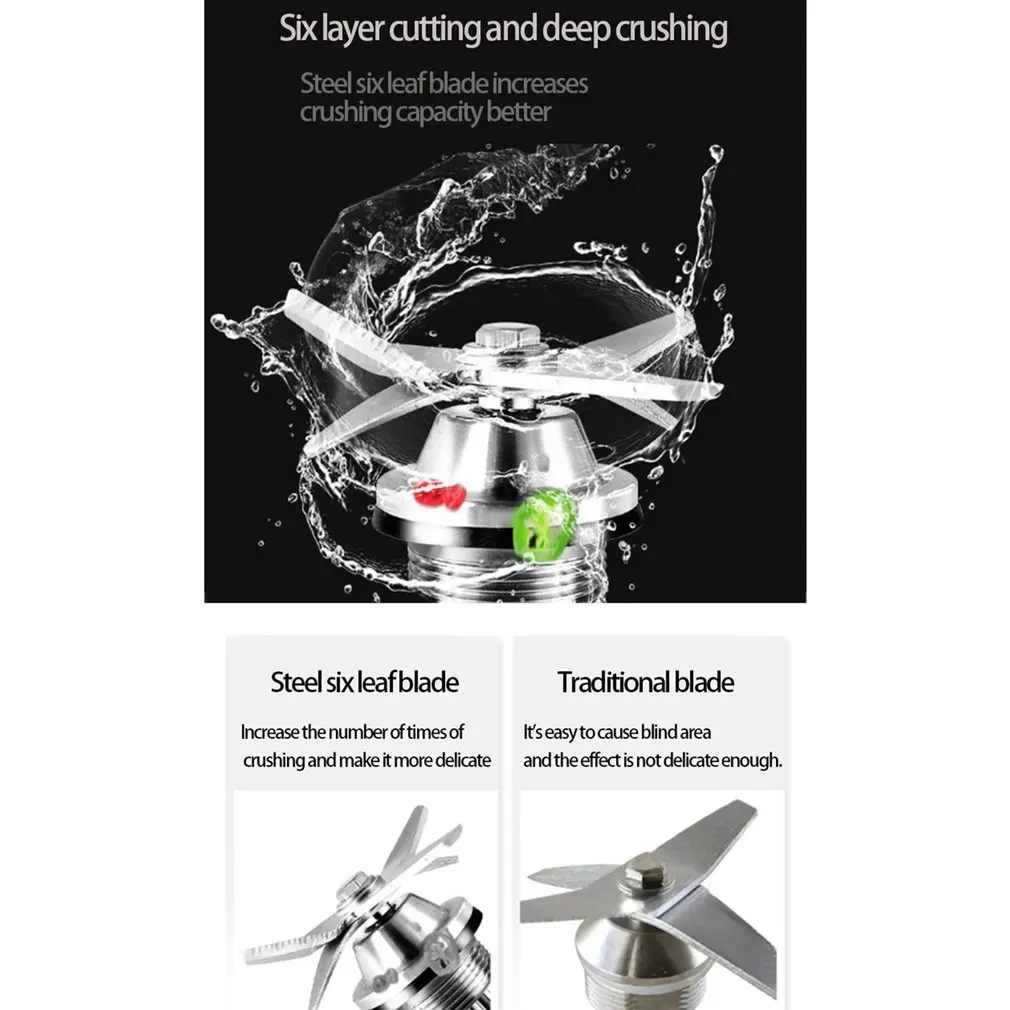 Six layer cutting and deep crushing

Steel six leaf blade increases crushing capacity better

Steel six leaf blade

Increase the number of times of crushing and make it more delicate

Traditional blade

It's easy to cause blind area and the effect is not delicate enough.