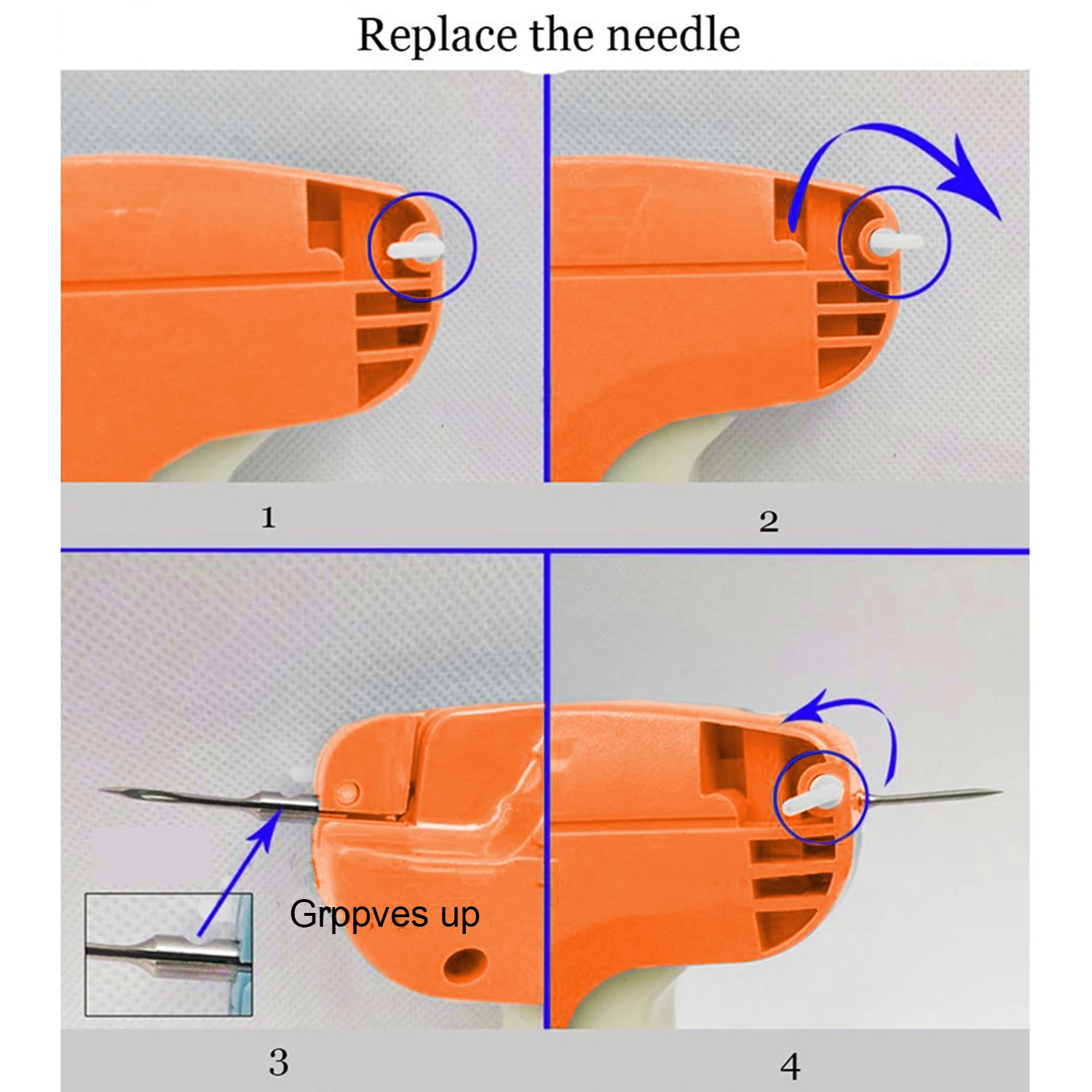 Replace the needle

1

2

Grppves up

3

4