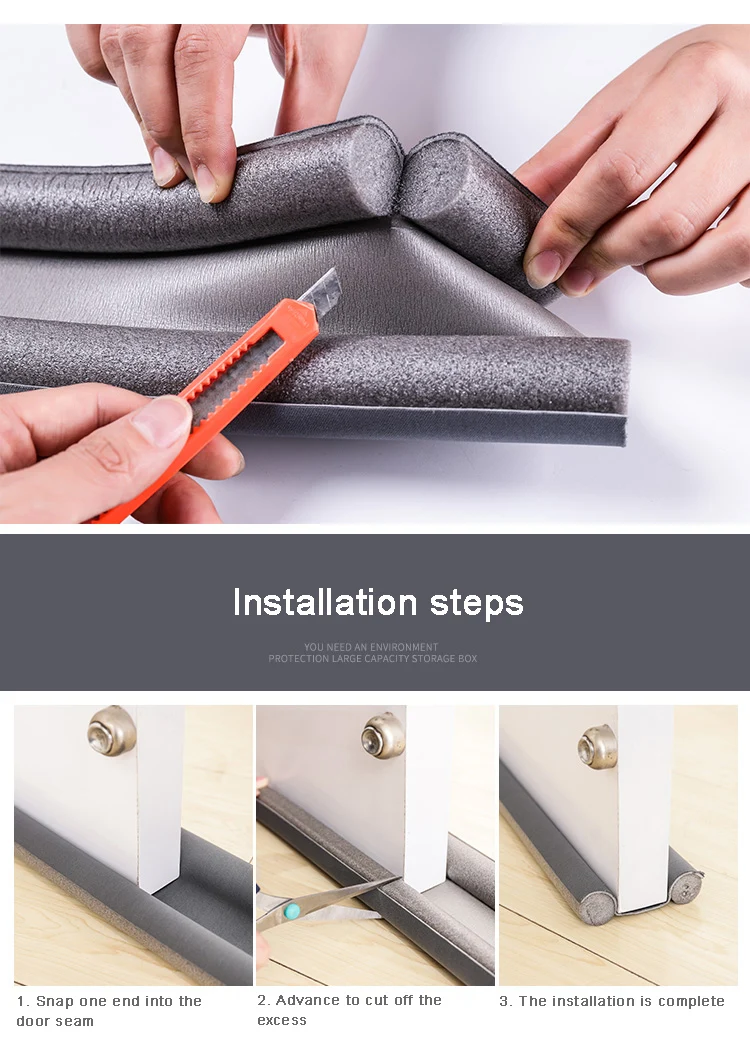 Installation steps

YOU NEED AN ENVIRONMENT
PROTECTION LARGE CAPACITY STORAGE BOX

1. Snap one end into the door seam

2. Advance to cut off the excess

3. The installation is complete