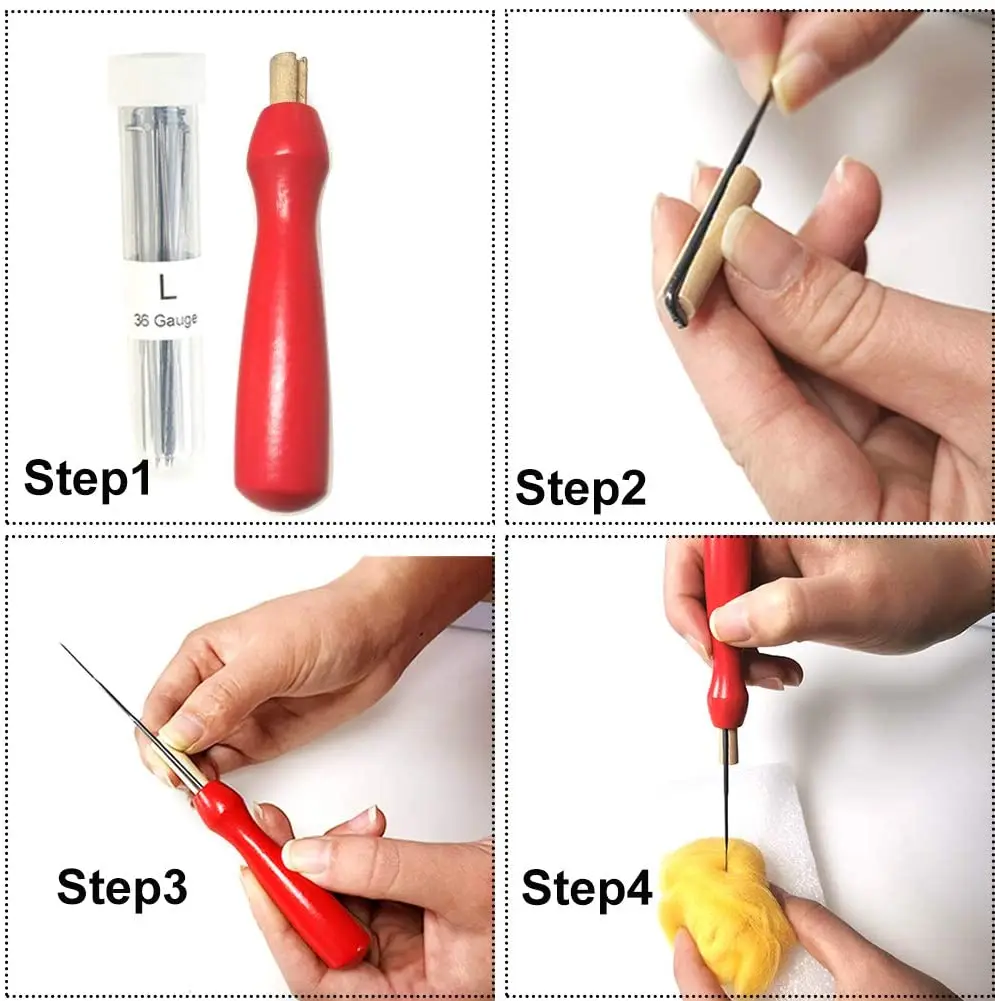 L
36 Gauge

Step1

Step2

Step3

Step4