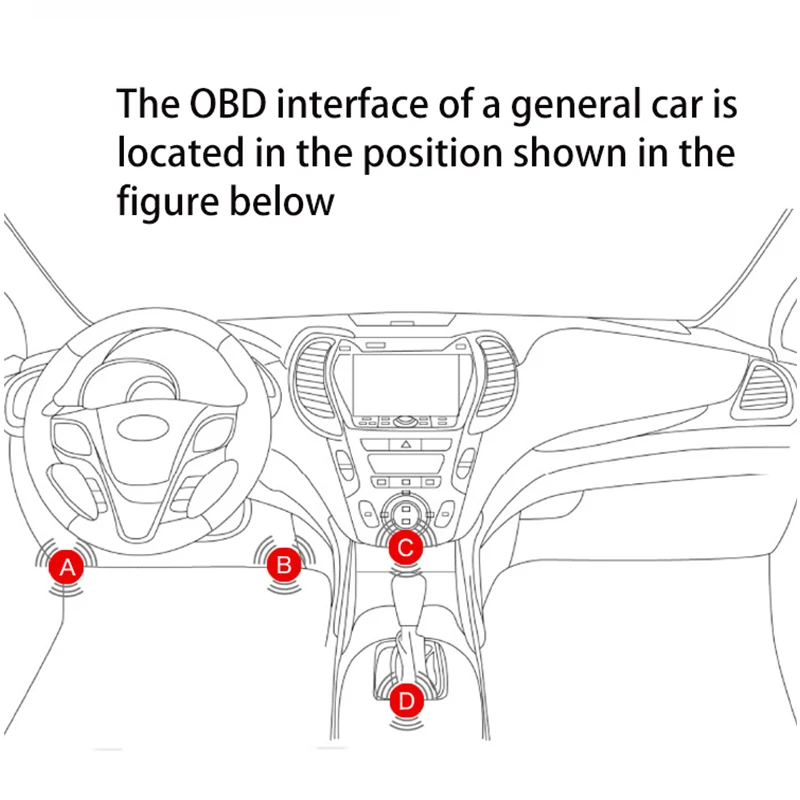 The OBD interface of a general car is located in the position shown in the figure below

A
B
C
D