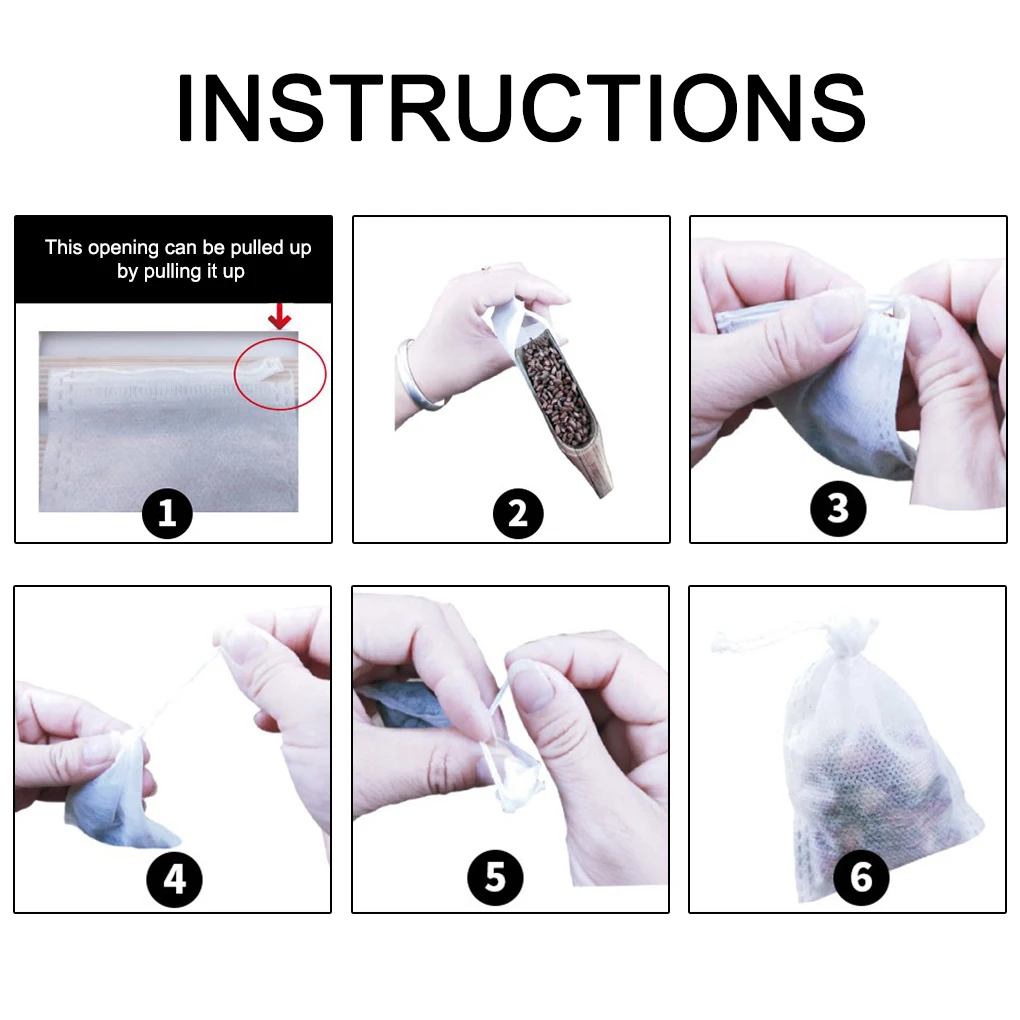 INSTRUCTIONS

This opening can be pulled up by pulling it up

1

2

3

4

5

6