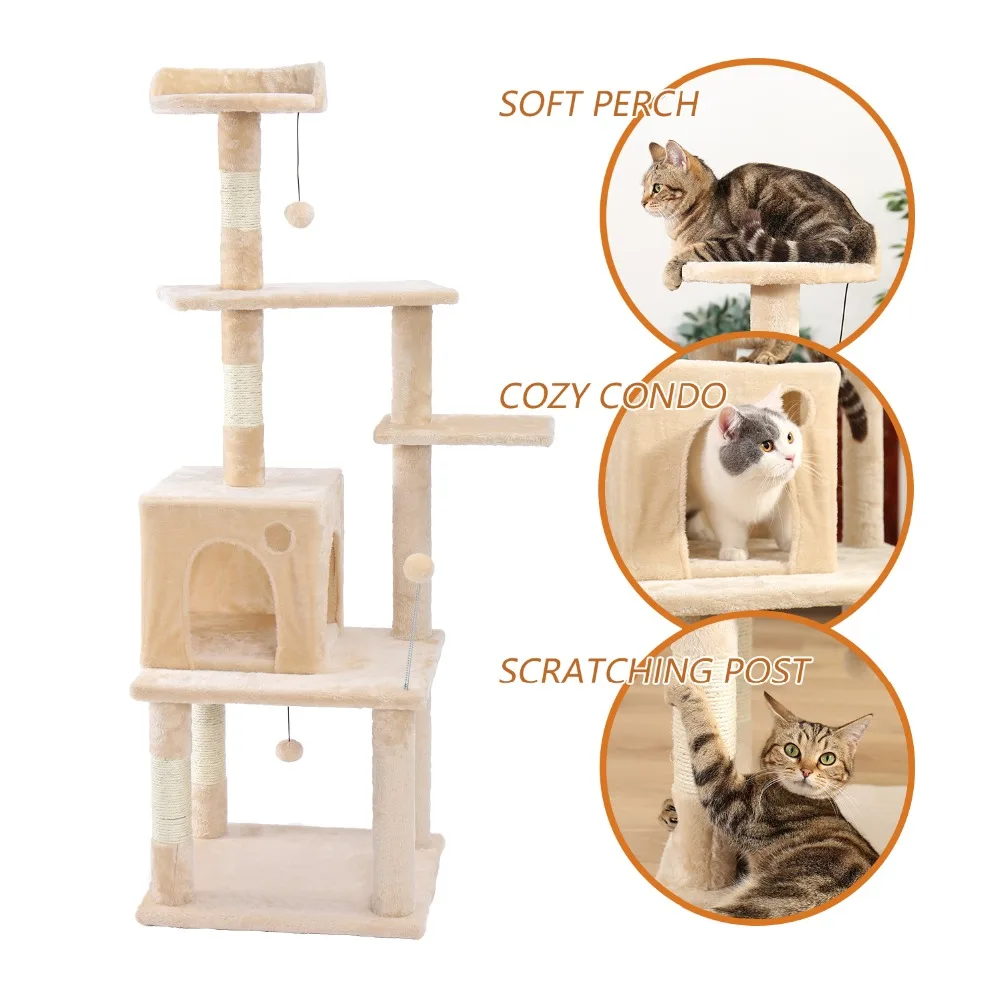 SOFT PERCH

COZY CONDO

SCRATCHING POST