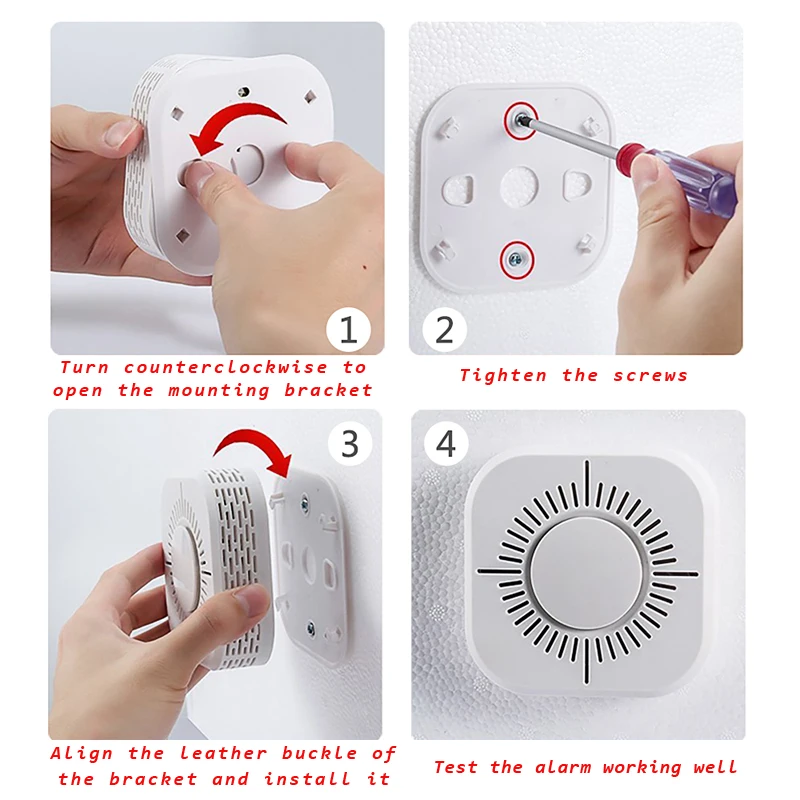 1

Turn counterclockwise to open the mounting bracket

2

Tighten the screws

3

Align the leather buckle of the bracket and install it

4

Test the alarm working well