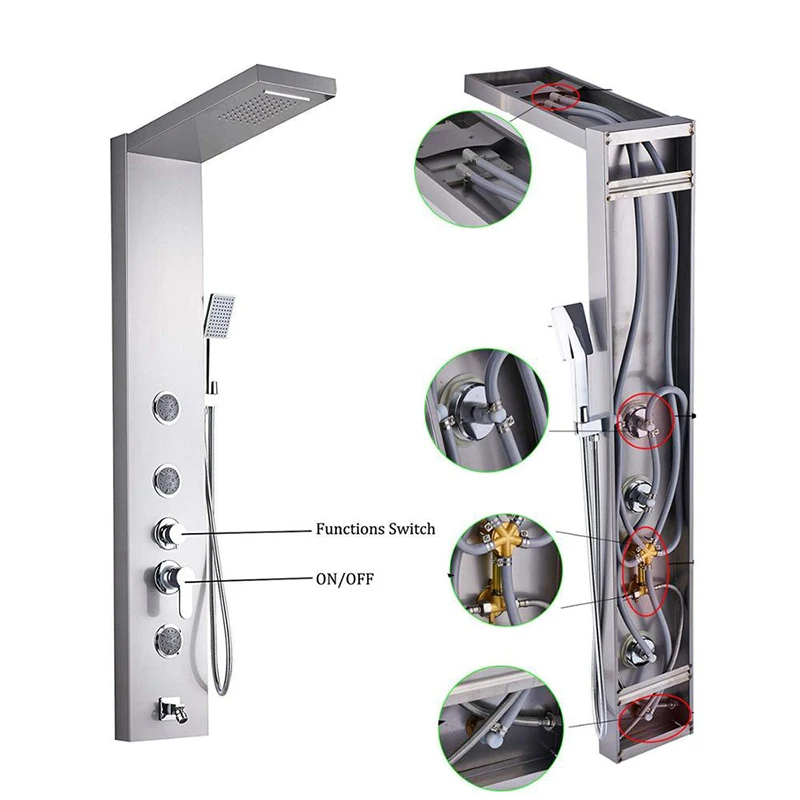 Functions Switch

ON/OFF