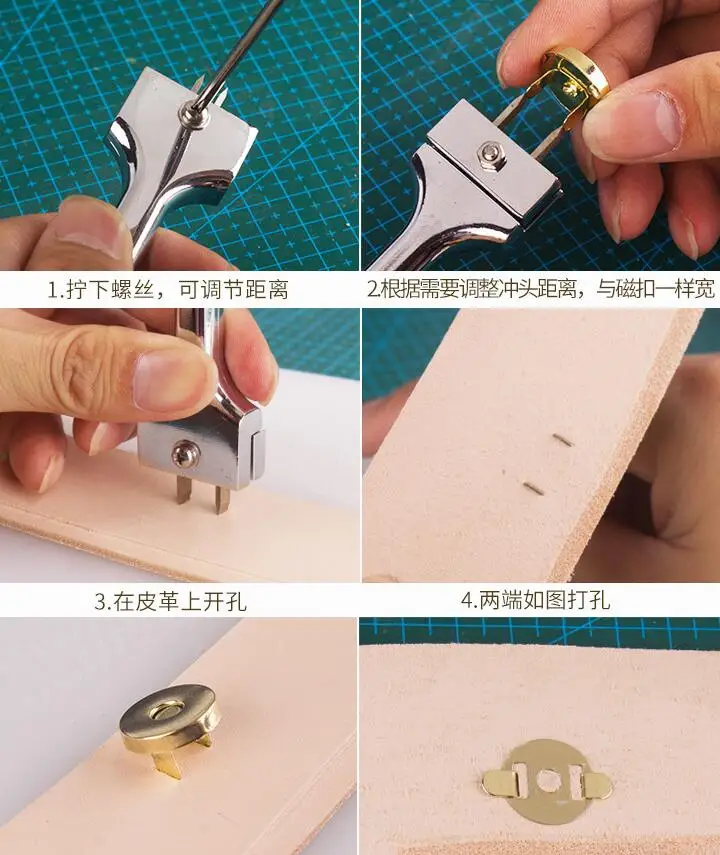 1.拧下螺丝，可调节距离

2根据需要调整冲头距离，与磁扣一样宽

3.在皮革上开孔

4.两端如图打孔