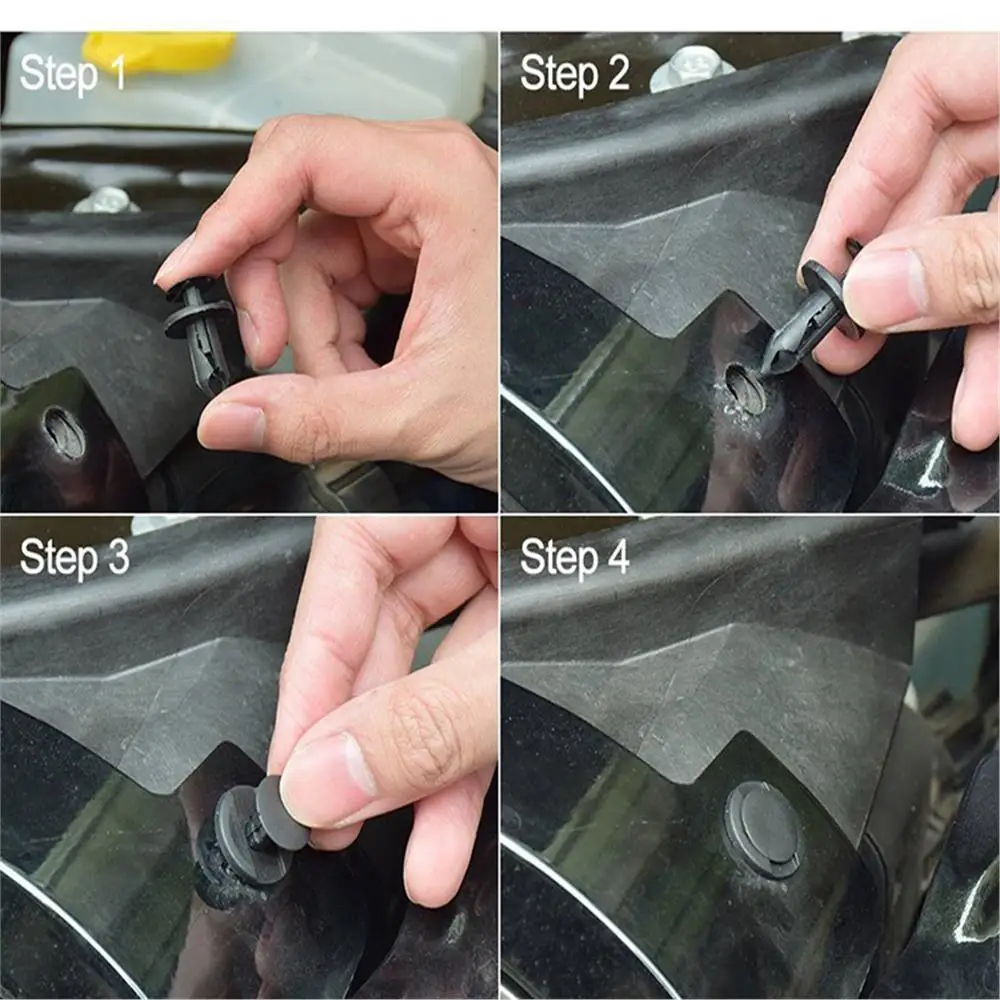 Step 1

Step 2

Step 3

Step 4