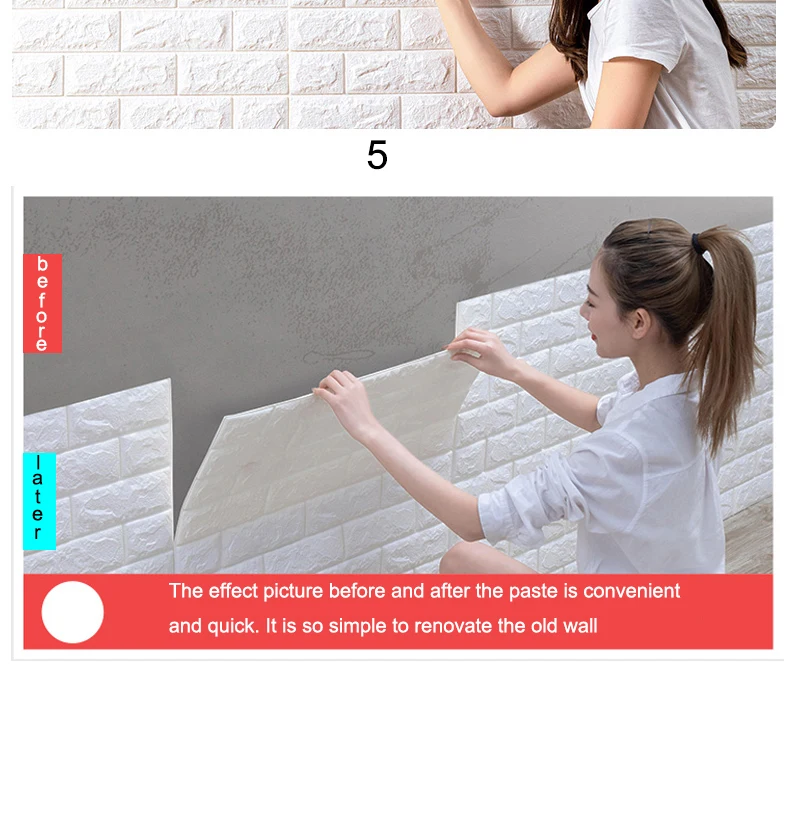 5

before

later

The effect picture before and after the paste is convenient and quick. It is so simple to renovate the old wall