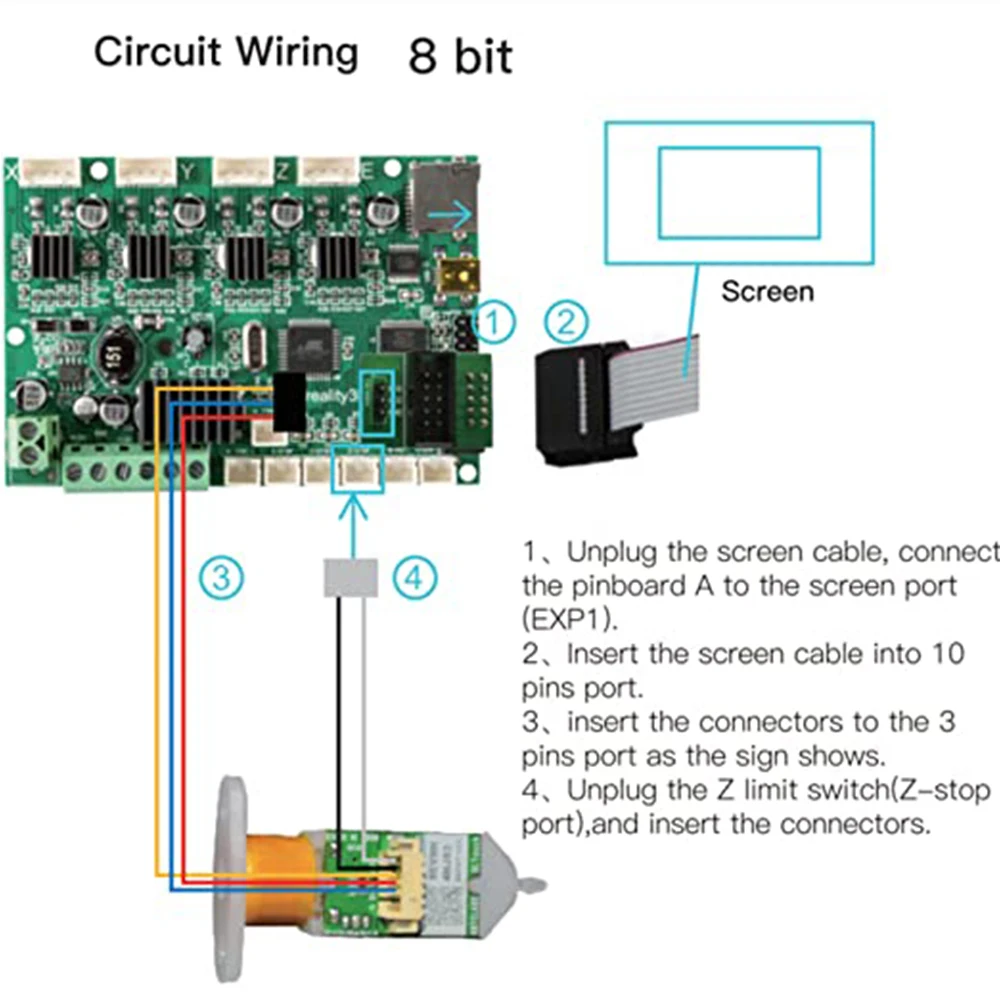 Circuit Wiring 8 bit

X Y Z E

151

reality3

①

②

Screen

③

④

1、Unplug the screen cable, connect the pinboard A to the screen port (EXP1).
2、Insert the screen cable into 10 pins port.
3、insert the connectors to the 3 pins port as the sign shows.
4、Unplug the Z limit switch(Z-stop port),and insert the connectors.