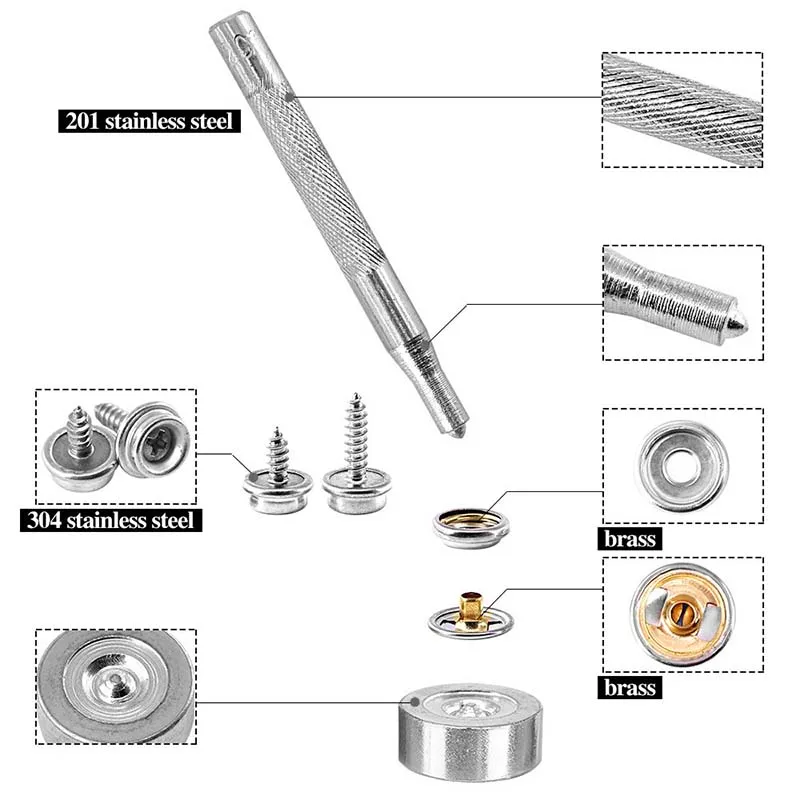 201 stainless steel

304 stainless steel

brass

brass