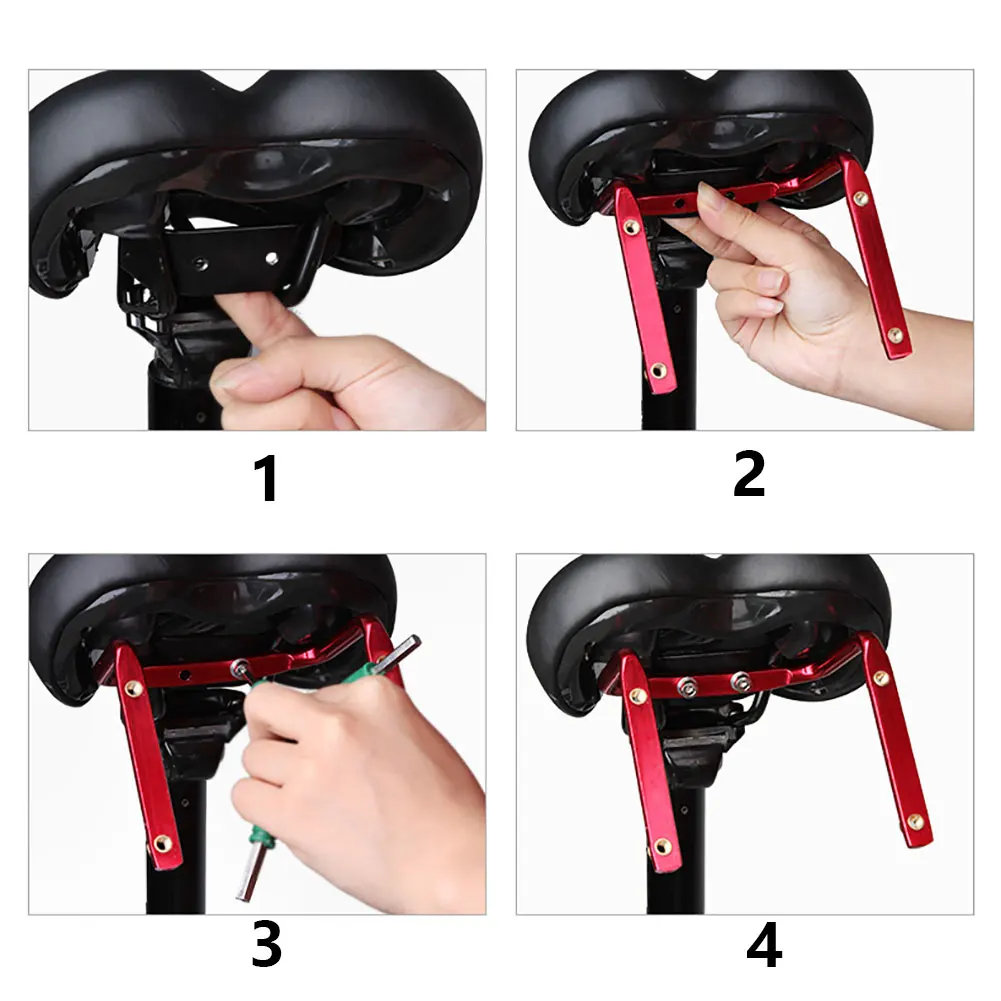 1
2
3
4