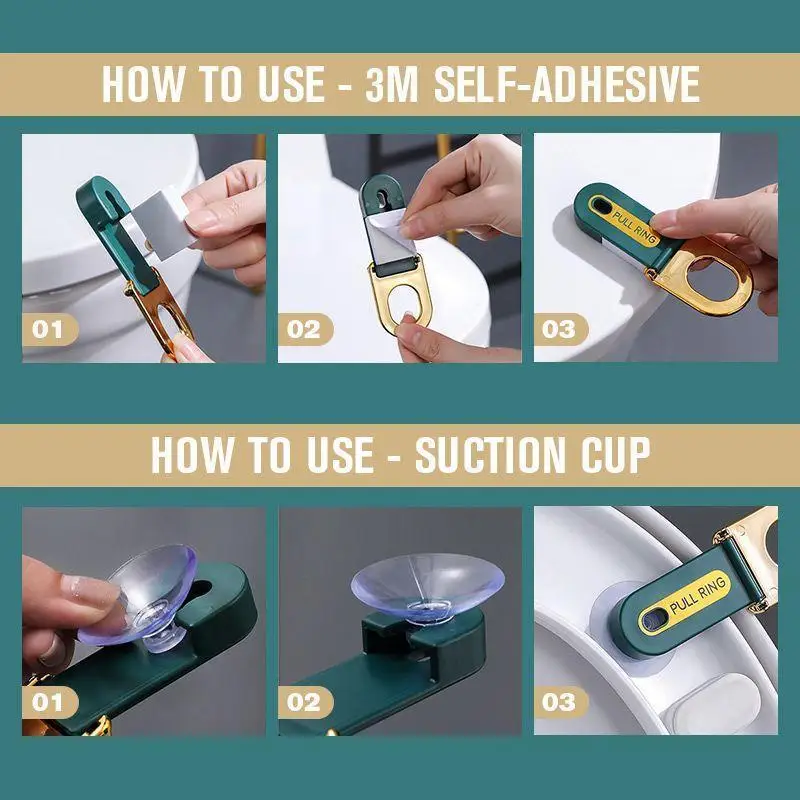 HOW TO USE - 3M SELF-ADHESIVE

01

02

PULL RING

03

HOW TO USE - SUCTION CUP

01

02

PULL RING

03