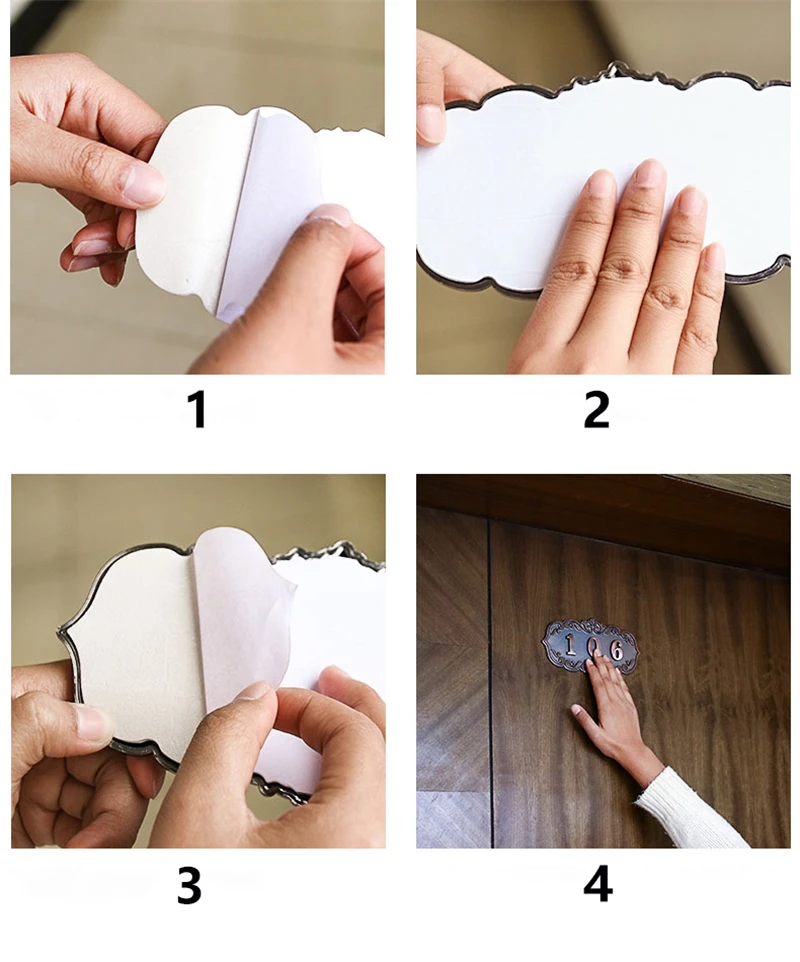 1

2

3

106

4