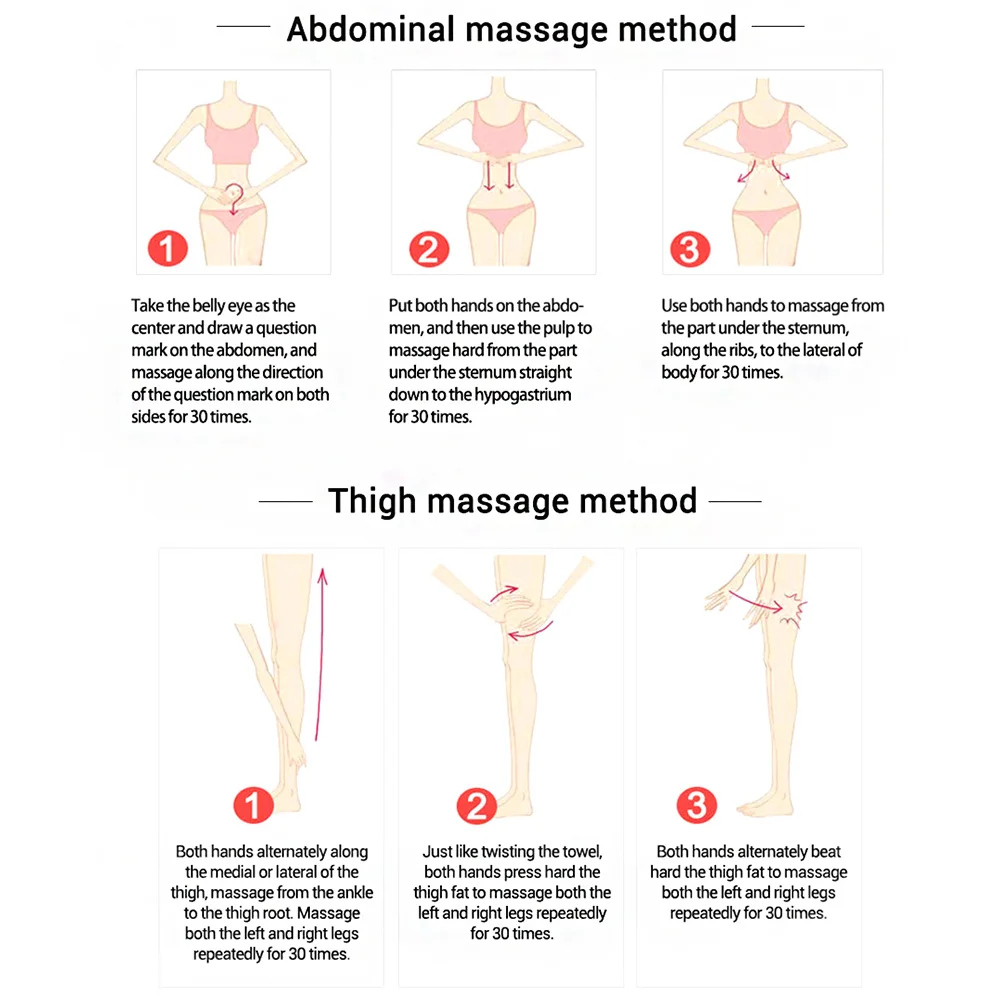 Abdominal massage method

1

Take the belly eye as the center and draw a question mark on the abdomen, and massage along the direction of the question mark on both sides for 30 times.

2

Put both hands on the abdomen, and then use the pulp to massage hard from the part under the sternum straight down to the hypogastrium for 30 times.

3

Use both hands to massage from the part under the sternum, along the ribs, to the lateral of body for 30 times.

Thigh massage method

1

Both hands alternately along the medial or lateral of the thigh, massage from the ankle to the thigh root. Massage both the left and right legs repeatedly for 30 times.

2

Just like twisting the towel, both hands press hard the thigh fat to massage both the left and right legs repeatedly for 30 times.

3

Both hands alternately beat hard the thigh fat to massage both the left and right legs repeatedly for 30 times.