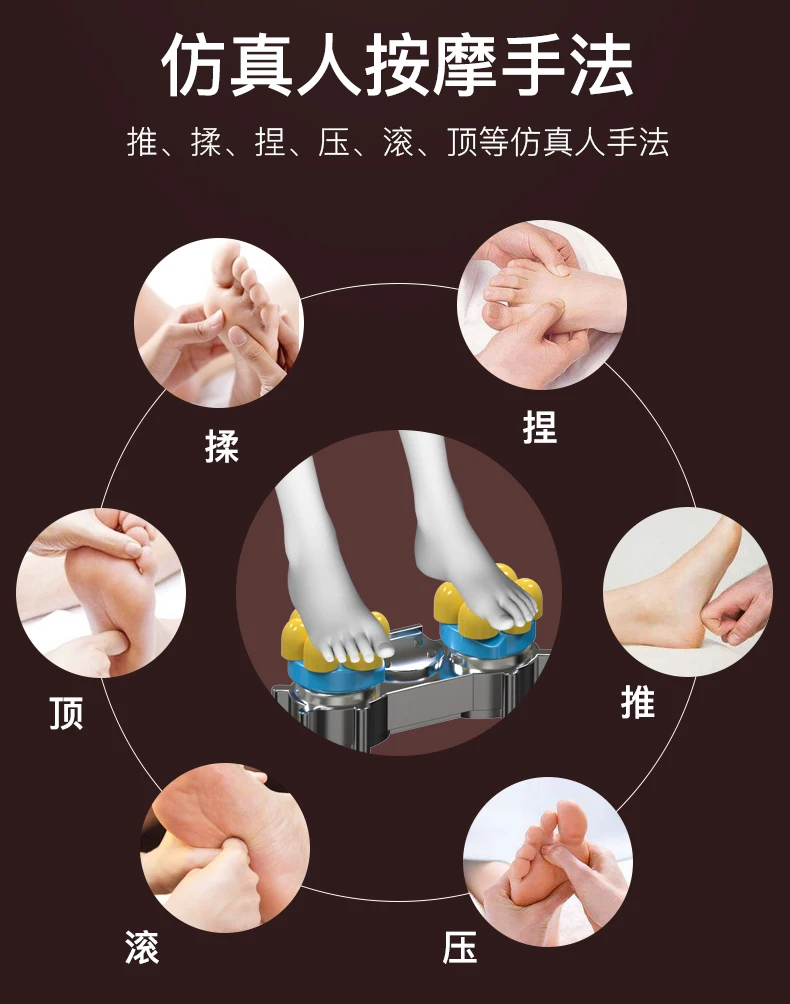 仿真人按摩手法

推、揉、捏、压、滚、顶等仿真人手法

揉

捏

顶

推

滚

压