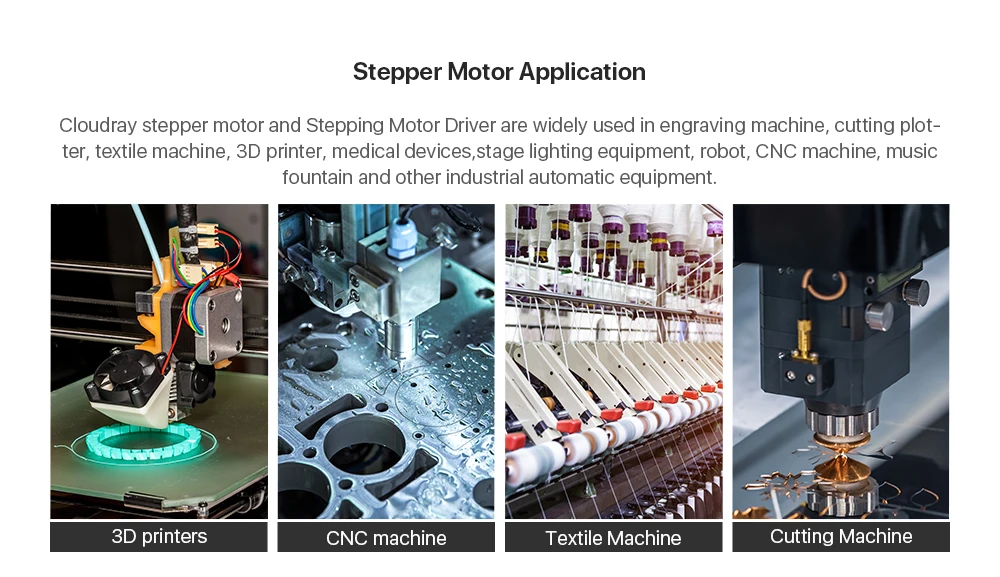 Stepper Motor Application

Cloudray stepper motor and Stepping Motor Driver are widely used in engraving machine, cutting plotter, textile machine, 3D printer, medical devices,stage lighting equipment, robot, CNC machine, music fountain and other industrial automatic equipment.

3D printers

CNC machine

Textile Machine

Cutting Machine