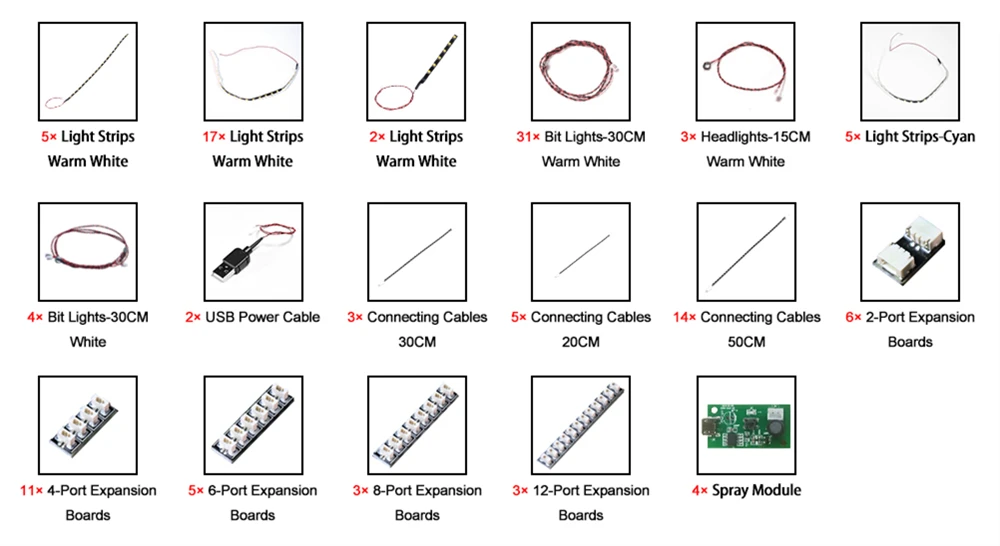 5× Light Strips
Warm White

17× Light Strips
Warm White

2× Light Strips
Warm White

31× Bit Lights-30CM
Warm White

3× Headlights-15CM
Warm White

5× Light Strips-Cyan

4× Bit Lights-30CM
White

2× USB Power Cable

3× Connecting Cables
30CM

5× Connecting Cables
20CM

14× Connecting Cables
50CM

6× 2-Port Expansion
Boards

11× 4-Port Expansion
Boards

5× 6-Port Expansion
Boards

3× 8-Port Expansion
Boards

3× 12-Port Expansion
Boards

4× Spray Module