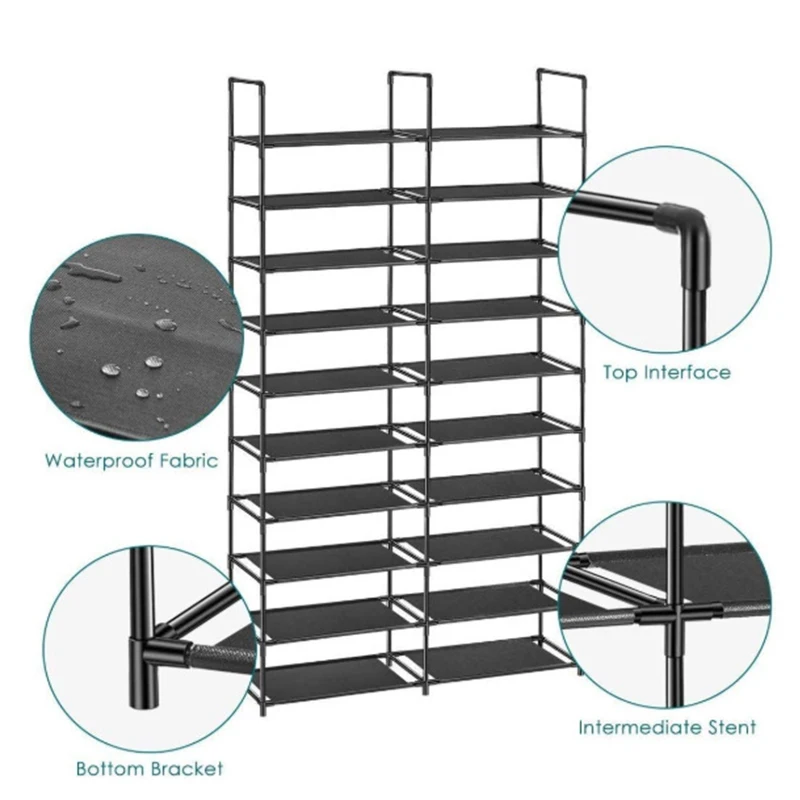 Top Interface

Waterproof Fabric

Intermediate Stent

Bottom Bracket