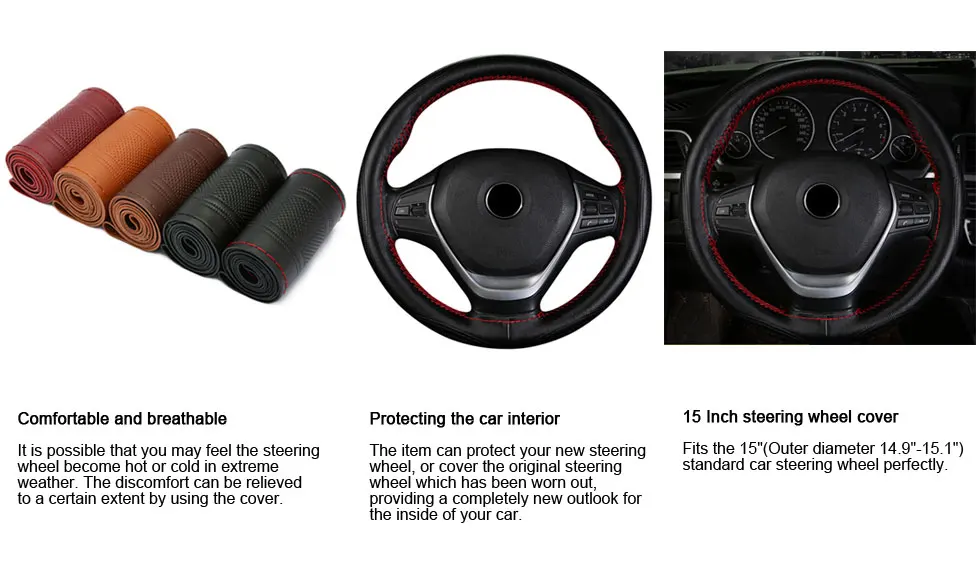 Comfortable and breathable

It is possible that you may feel the steering wheel become hot or cold in extreme weather. The discomfort can be relieved to a certain extent by using the cover.

Protecting the car interior

The item can protect your new steering wheel, or cover the original steering wheel which has been worn out, providing a completely new outlook for the inside of your car.

15 Inch steering wheel cover

Fits the 15"(Outer diameter 14.9"-15.1") standard car steering wheel perfectly.