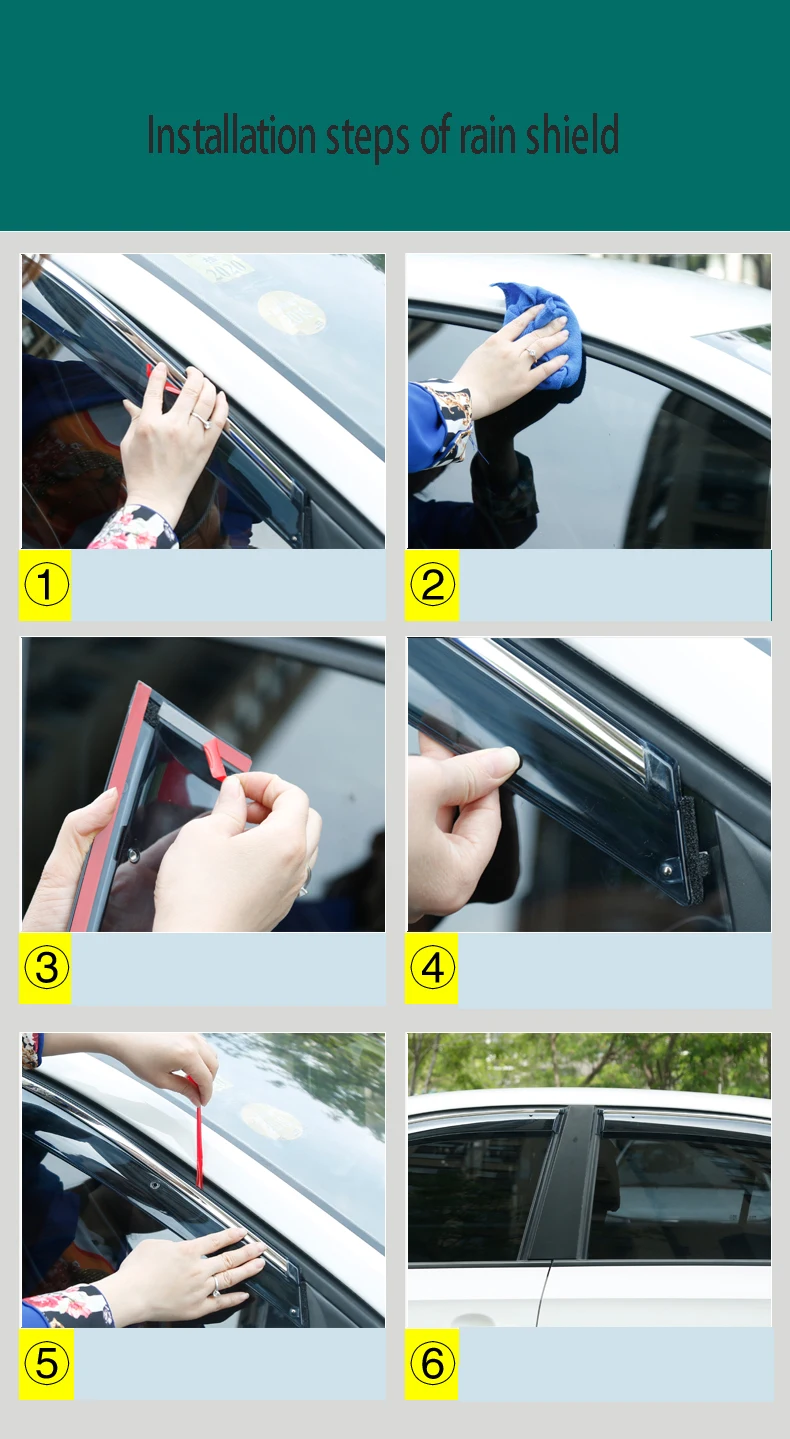 Installation steps of rain shield

①

②

③

④

⑤

⑥