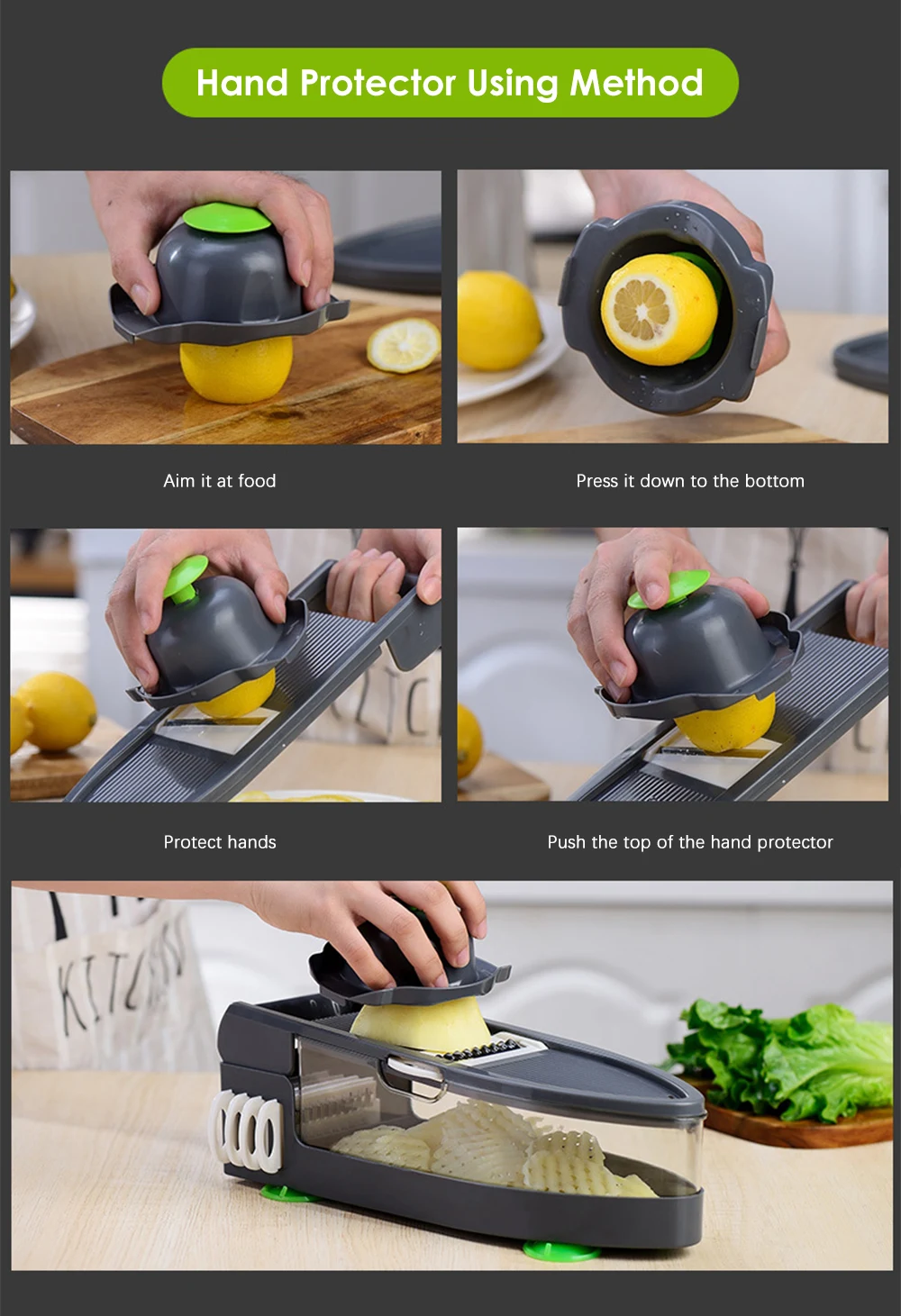 Hand Protector Using Method

Aim it at food

Press it down to the bottom

Protect hands

Push the top of the hand protector