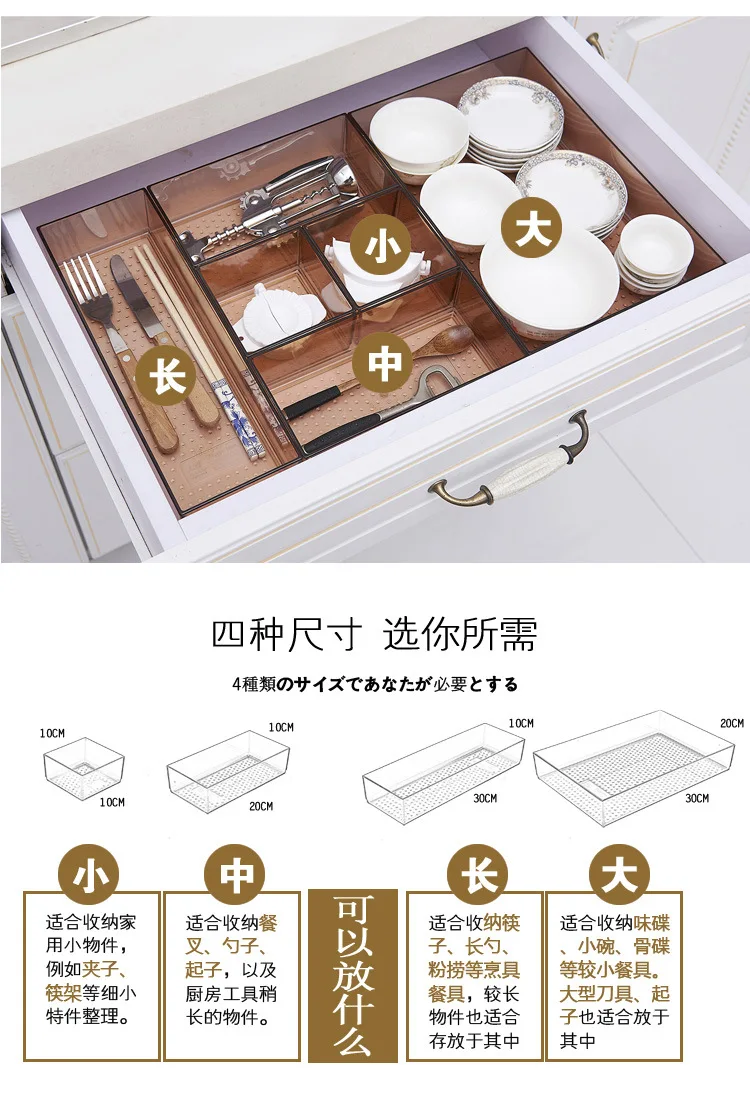 小
大
长
中

四种尺寸 选你所需

4種類のサイズであなたが必要とする

10CM
10CM

10CM
20CM

10CM
30CM

20CM
30CM

小
适合收纳家用小物件，例如夹子、筷架等细小特件整理。

中
适合收纳餐叉、勺子、起子，以及厨房工具稍长的物件。

可以放什么

长
适合收纳筷子、长勺、粉捞等烹具餐具，较长物件也适合存放于其中

大
适合收纳味碟、小碗、骨碟等较小餐具。大型刀具、起子也适合放于其中