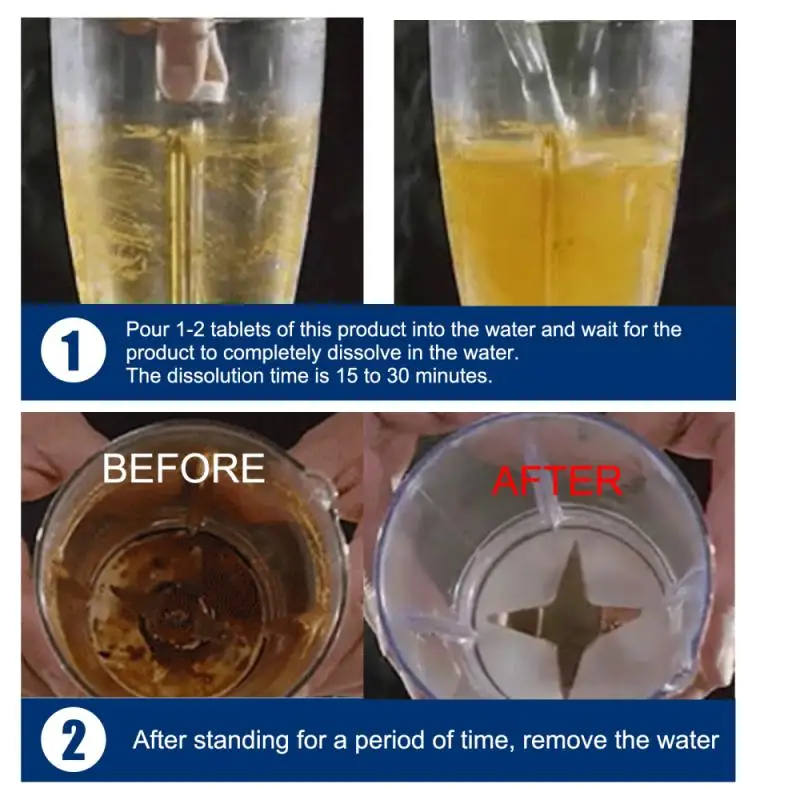 1

Pour 1-2 tablets of this product into the water and wait for the product to completely dissolve in the water.
The dissolution time is 15 to 30 minutes.

BEFORE

AFTER

2

After standing for a period of time, remove the water