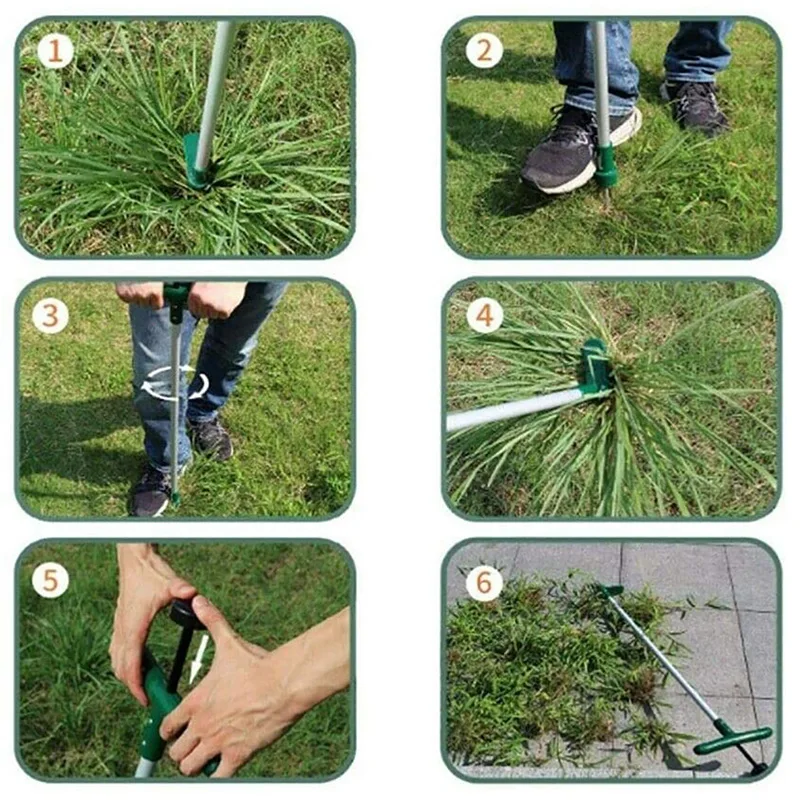 1
2
3
4
5
6