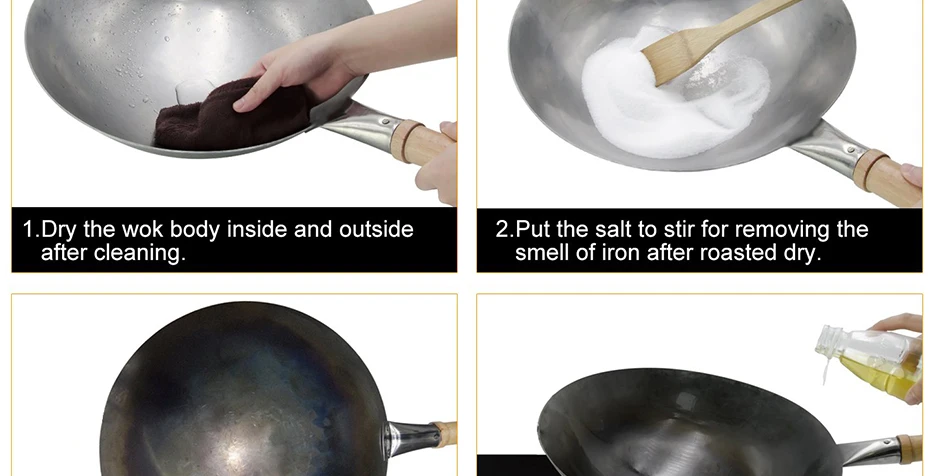 1.Dry the wok body inside and outside after cleaning.

2.Put the salt to stir for removing the smell of iron after roasted dry.