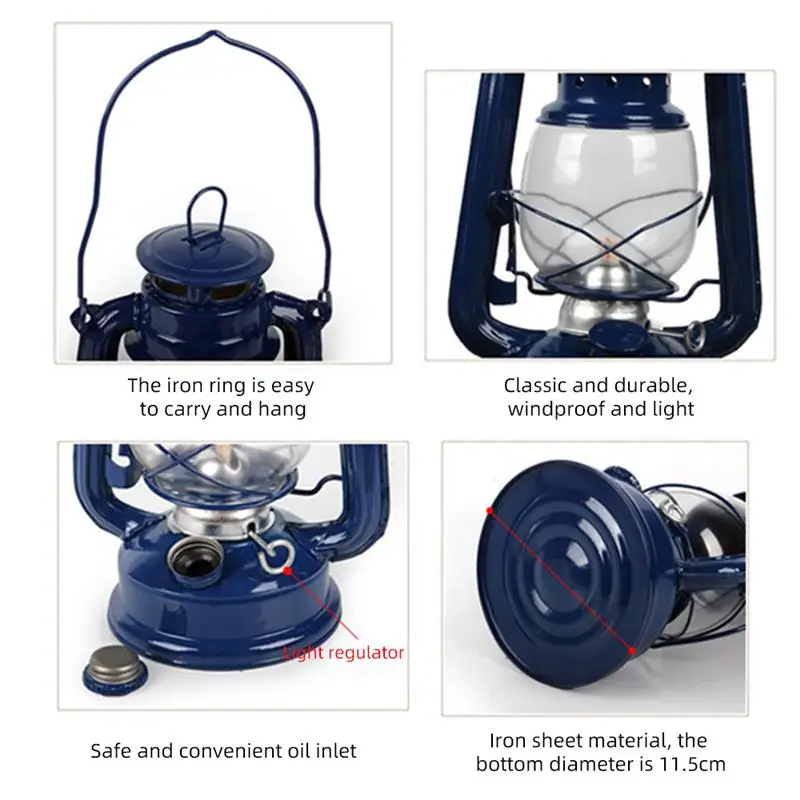 The iron ring is easy to carry and hang

Classic and durable, windproof and light

Light regulator

Safe and convenient oil inlet

Iron sheet material, the bottom diameter is 11.5cm